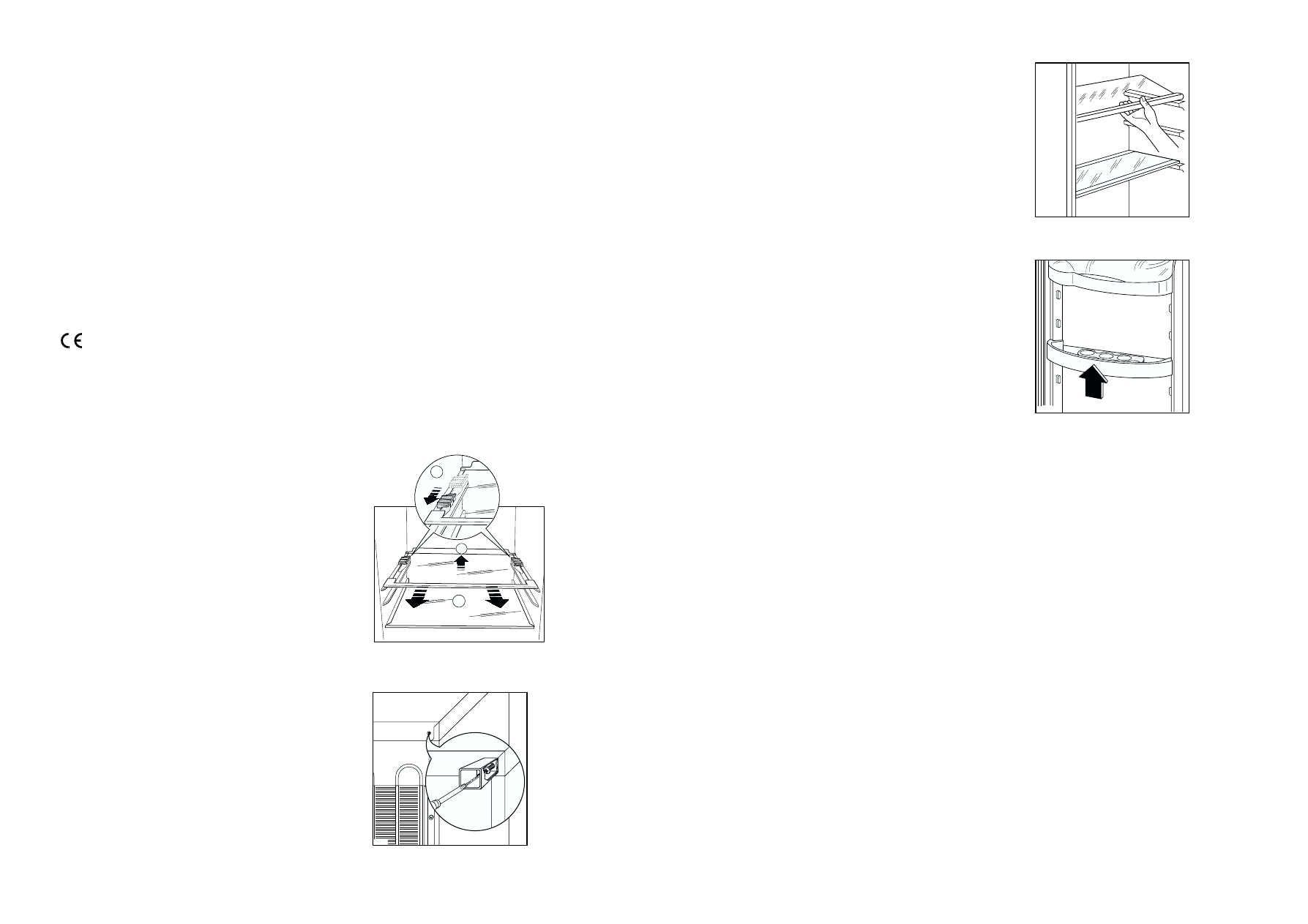 CE