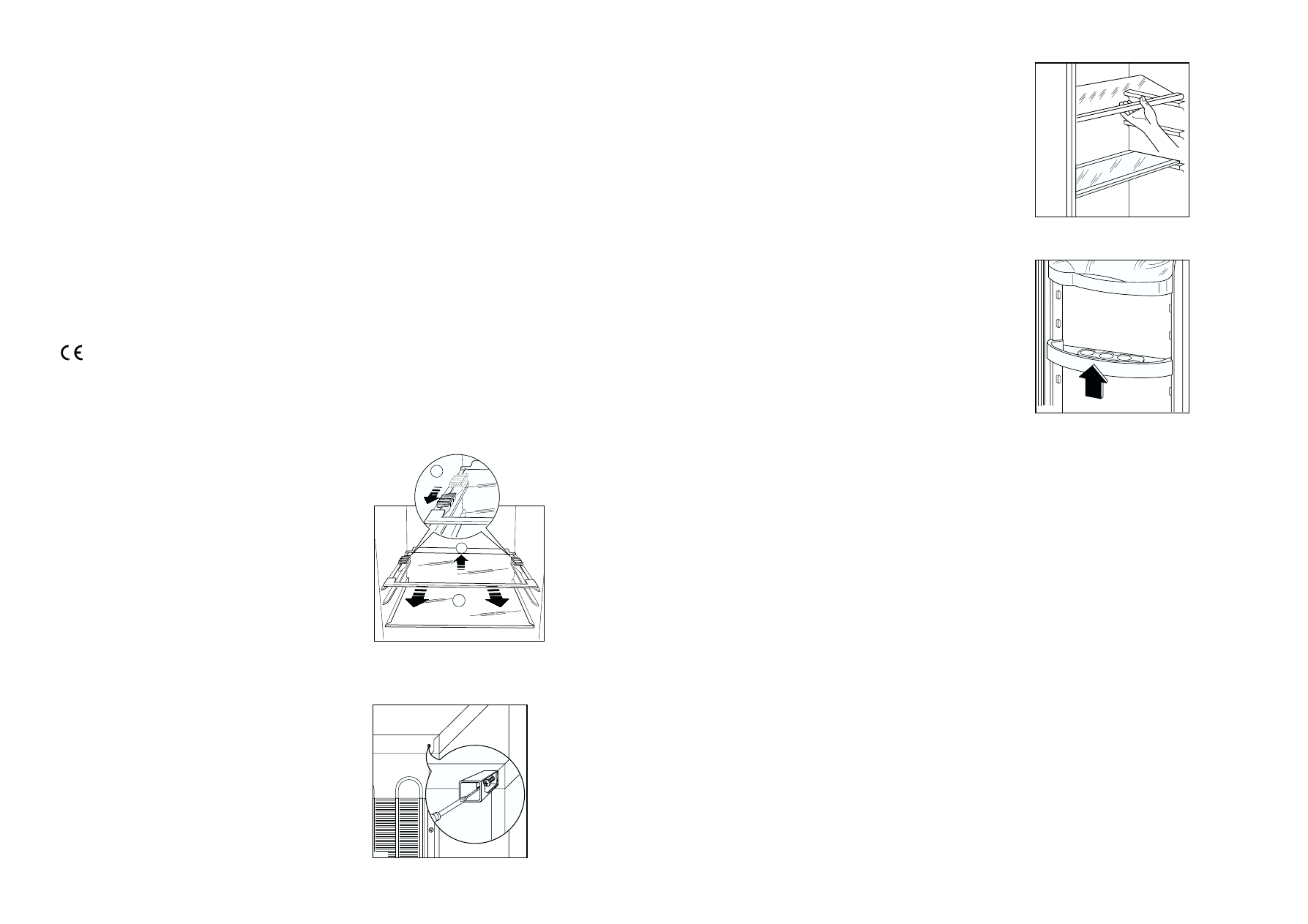 CE