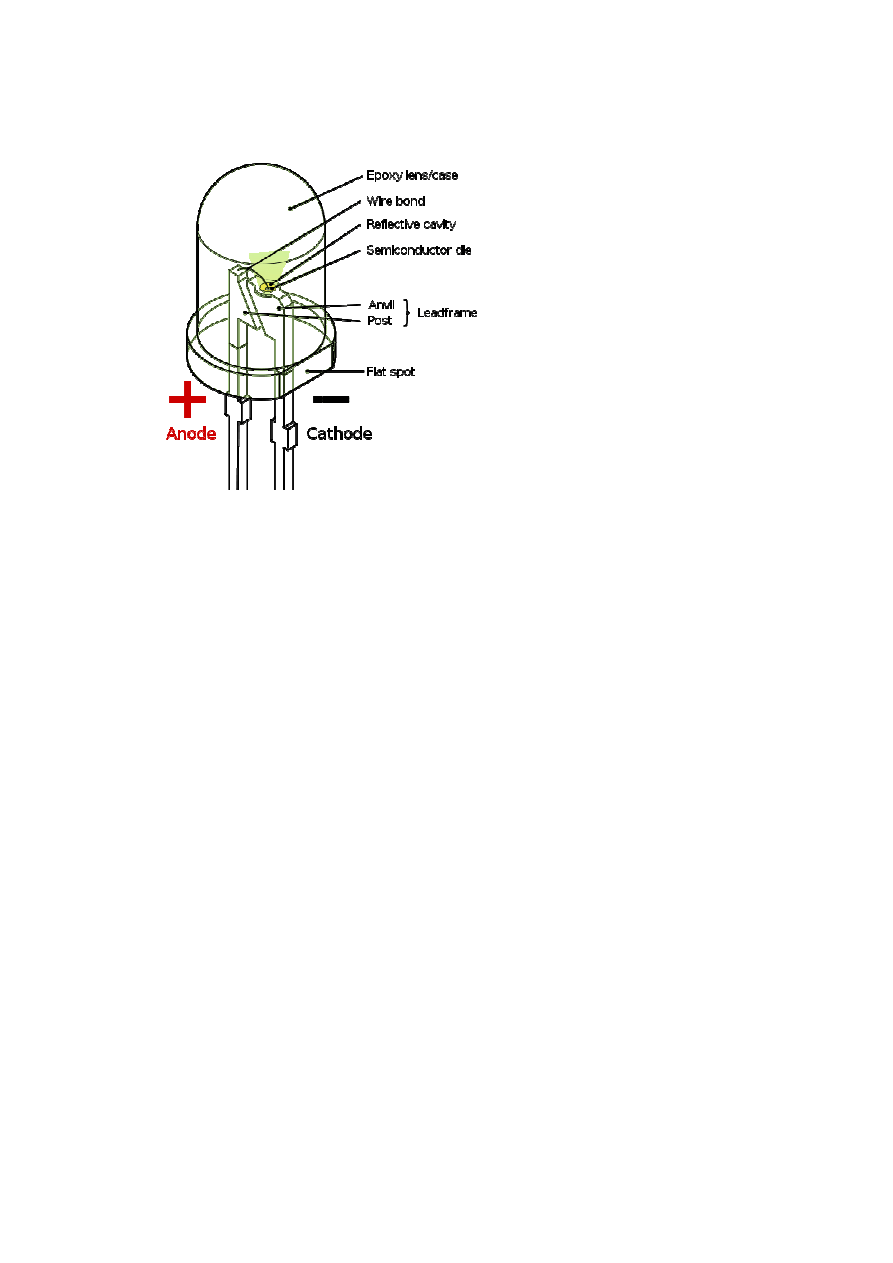 Epoxy lens/case
Wire bond
Reflective cavity
Semiconductor die
Anvil
Post
Leadframe
Flat spot
+
Anode
−
Cathode