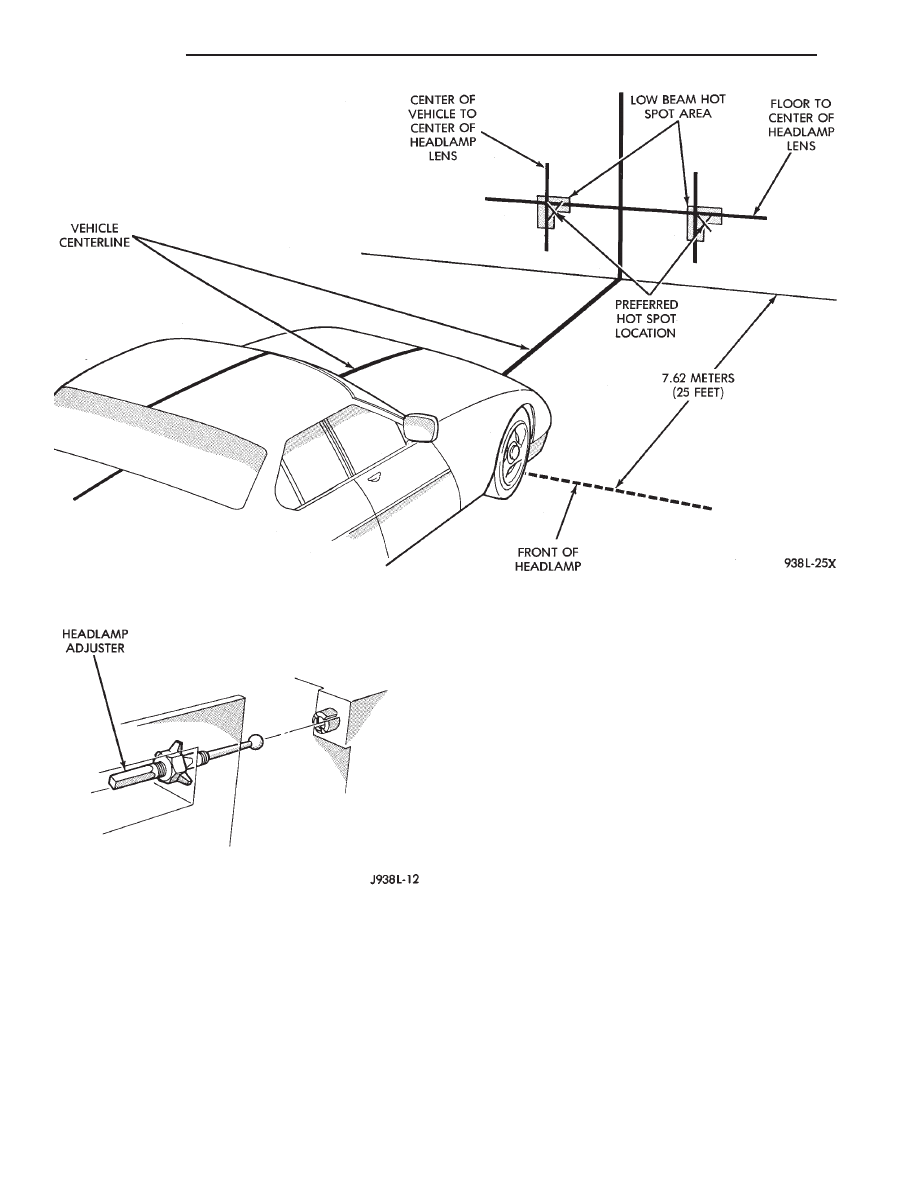 CENTER OF VEHICLE TO CENTER OF HEADLAMP LENS

LOW BEAM HOT SPOT AREA

FLOOR TO CENTER OF HEADLAMP LENS

VEHICLE CENTERLINE

PREFERRED HOT SPOT LOCATION

7.62 METERS (25 FEET)

FRONT OF HEADLAMP

938L-25X

HEADLAMP ADJUSTER

J938L-12