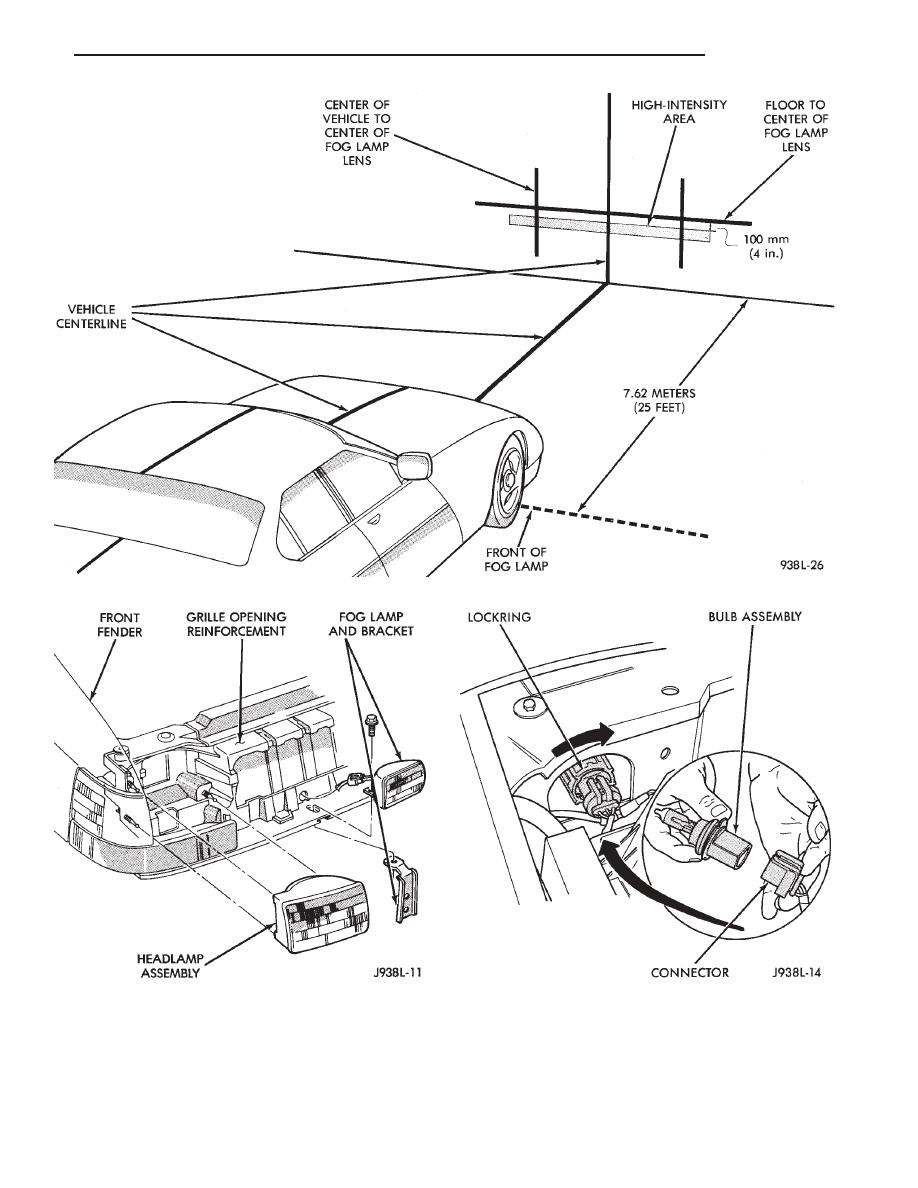 CENTER OF VEHICLE TO CENTER OF FOG LAMP LENS

HIGH-INTENSITY AREA

FLOOR TO CENTER OF FOG LAMP LENS

100 mm (4 in.)

VEHICLE CENTERLINE

7.62 METERS (25 FEET)

FRONT OF FOG LAMP

938L-26

FRONT FENDER

GRILLE OPENING REINFORCEMENT

FOG LAMP AND BRACKET

HEADLAMP ASSEMBLY

J938L-11

LOCKRING

BULB ASSEMBLY

CONNECTOR

J938L-14