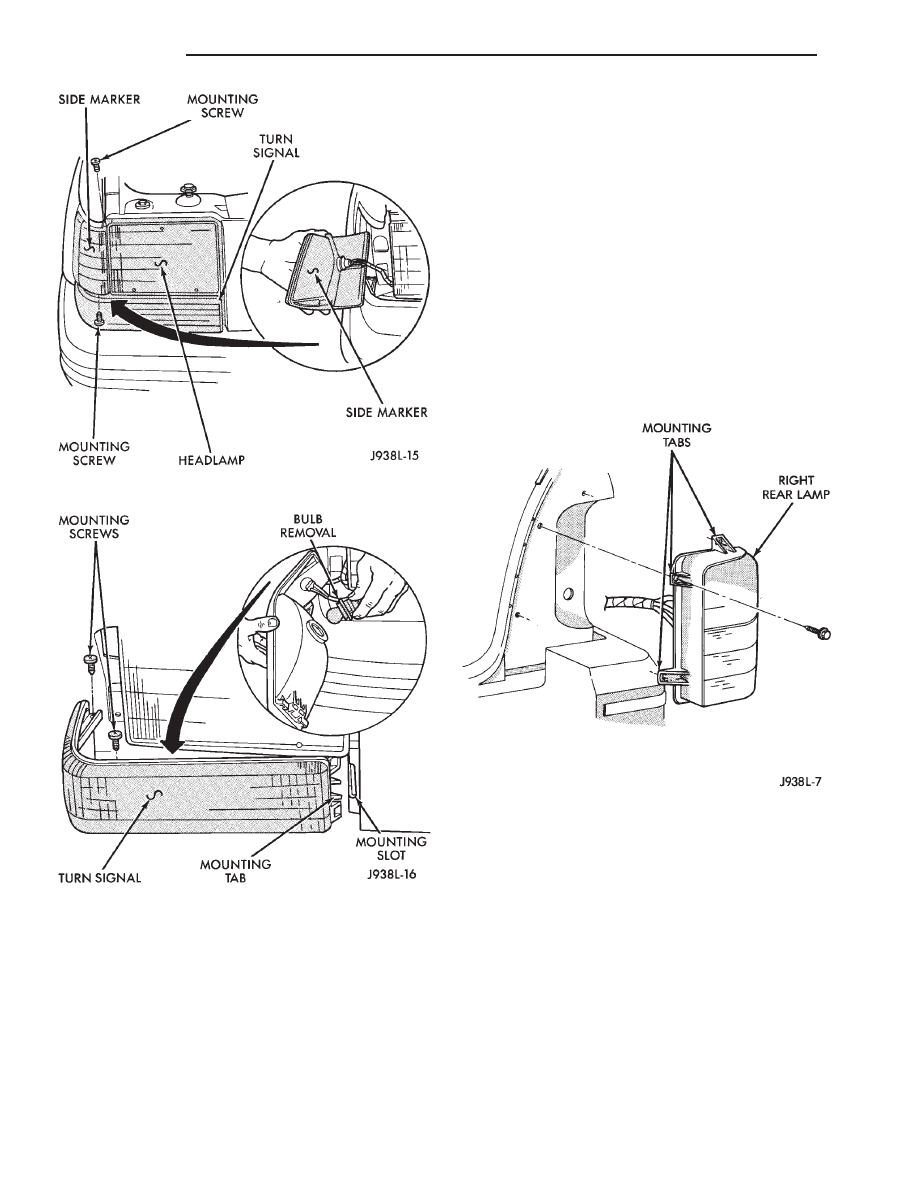 SIDE MARKER
MOUNTING SCREW
TURN SIGNAL
SIDE MARKER
MOUNTING SCREW
HEADLAMP
J938L-15

MOUNTING SCREWS
BULB REMOVAL
TURN SIGNAL
MOUNTING TAB
MOUNTING SLOT
J938L-16

MOUNTING TABS
RIGHT REAR LAMP
J938L-7