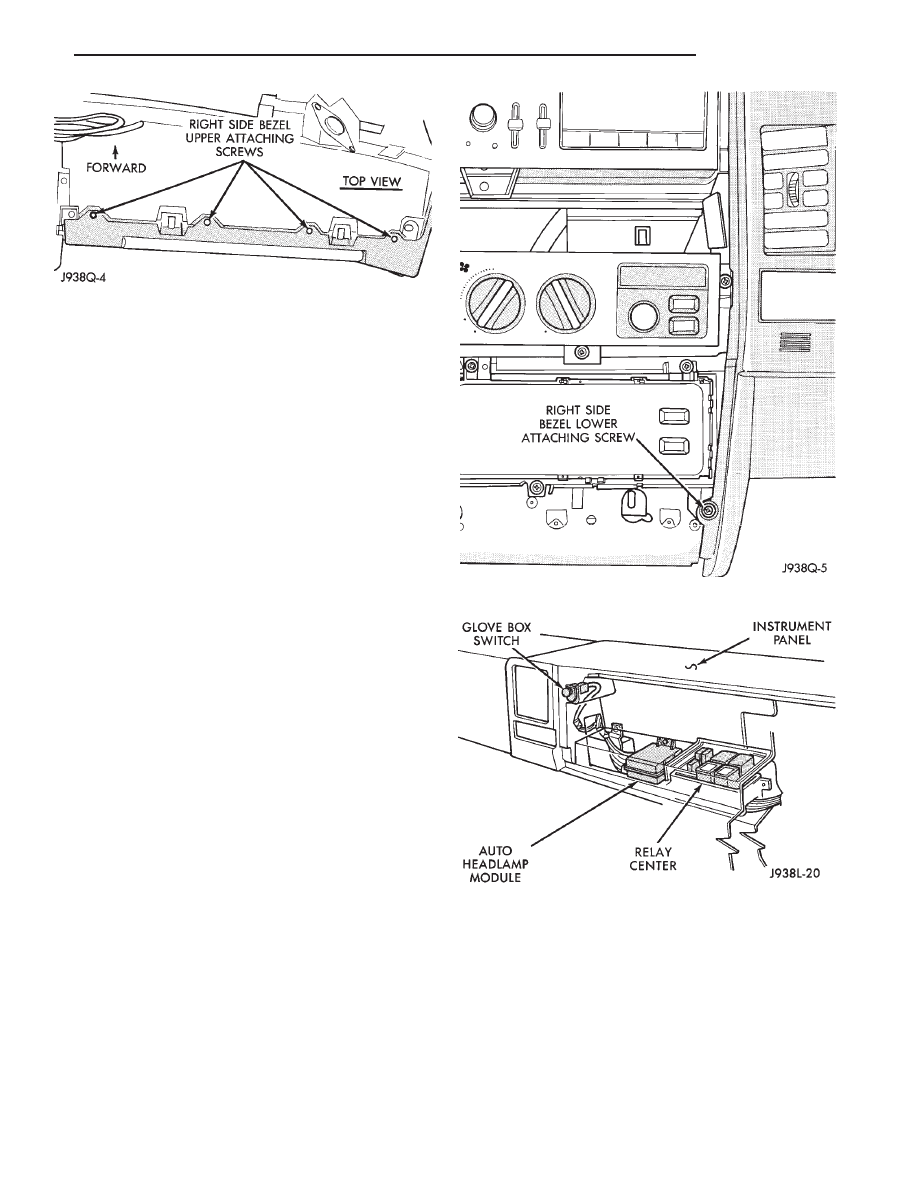 RIGHT SIDE BEZEL UPPER ATTACHING SCREWS

FORWARD

TOP VIEW

J938Q-4

RIGHT SIDE BEZEL LOWER ATTACHING SCREW

J938Q-5

GLOVE BOX SWITCH

INSTRUMENT PANEL

AUTO HEADLAMP MODULE

RELAY CENTER

J938L-20