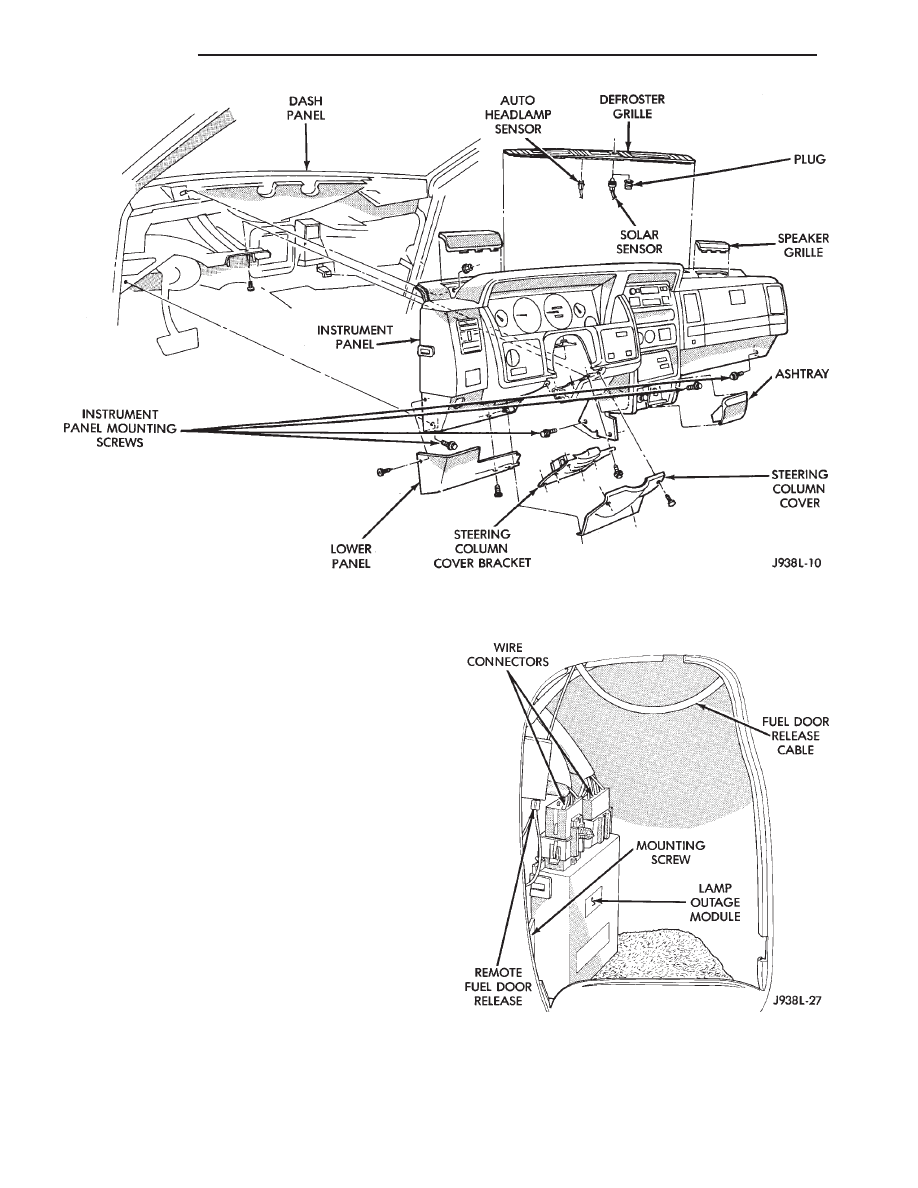 DASH PANEL

AUTO HEADLAMP SENSOR

DEFROSTER GRILLE

PLUG

SOLAR SENSOR

SPEAKER GRILLE

INSTRUMENT PANEL

ASHTRAY

INSTRUMENT PANEL MOUNTING SCREWS

STEERING COLUMN COVER

LOWER PANEL

STEERING COLUMN COVER BRACKET

J938L-10

WIRE CONNECTORS

FUEL DOOR RELEASE CABLE

MOUNTING SCREW

LAMP OUTAGE MODULE

REMOTE FUEL DOOR RELEASE

J938L-27