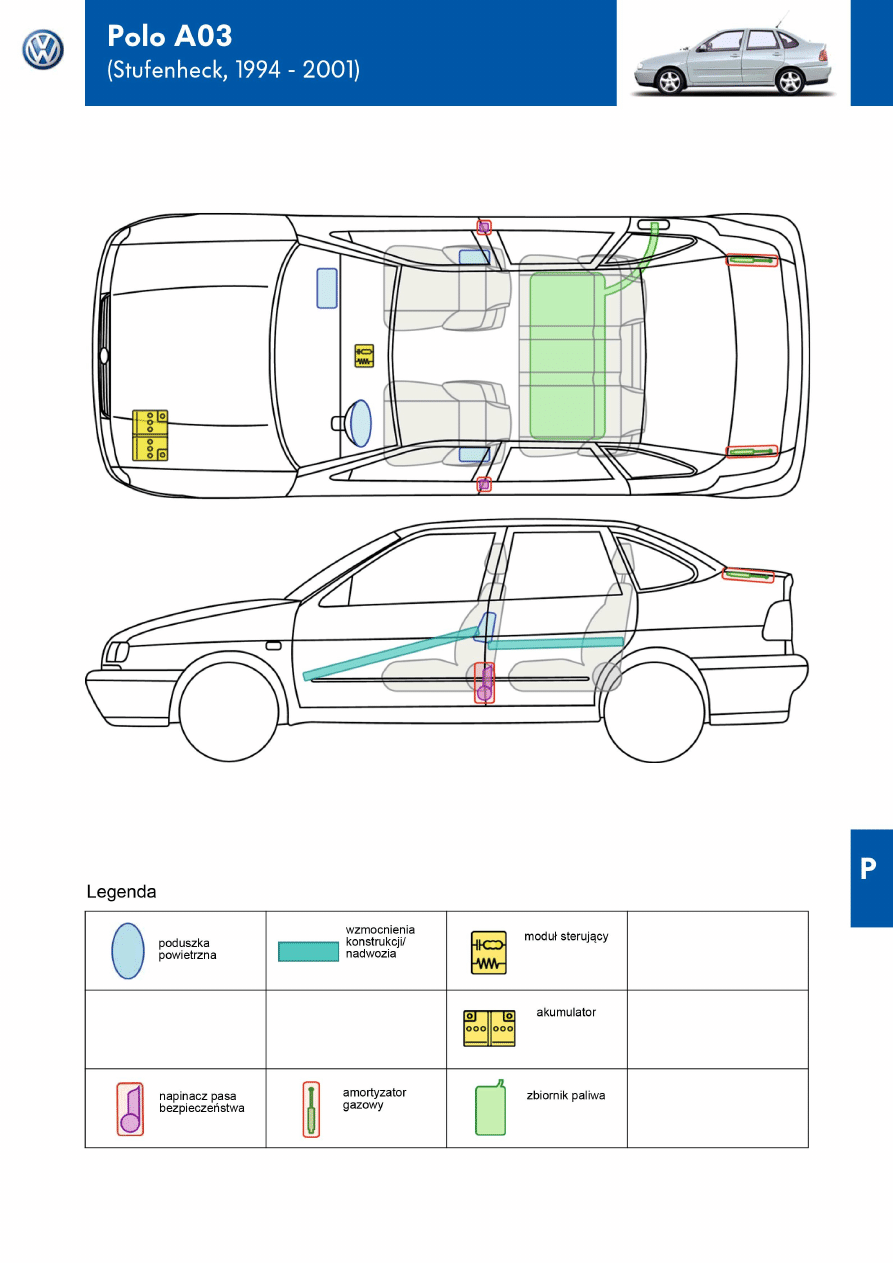 Polo A03
(Stufenheck, 1994 - 2001)

P

Legenda

| poduszka powietrzna | wzmocnienia konstrukcji/ nadwozia | moduł sterujący | |
|---|---|---|---|
| | | akumulator | |
| napinacz pasa bezpieczeństwa | amortyzator gazowy | zbiornik paliwa | |