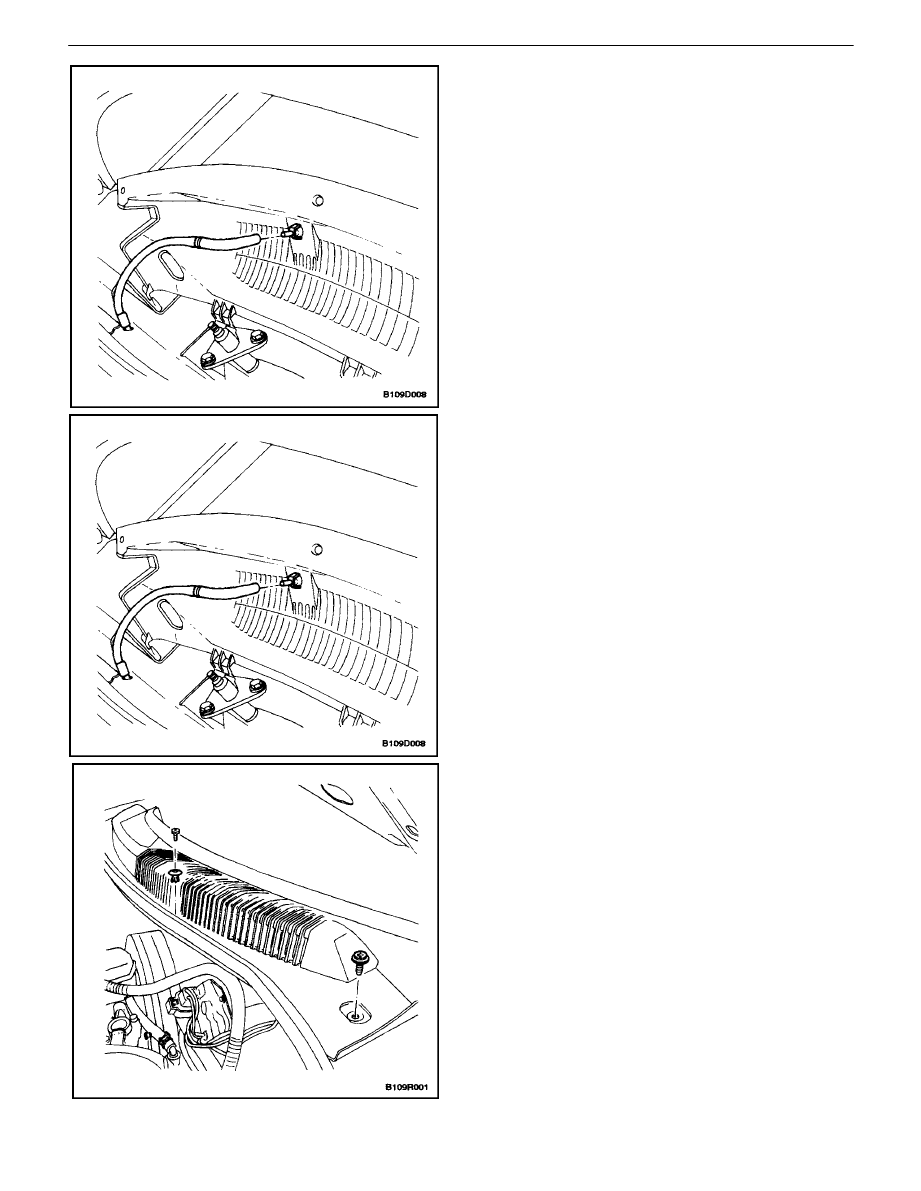 B109D008

B109D008

B109R001