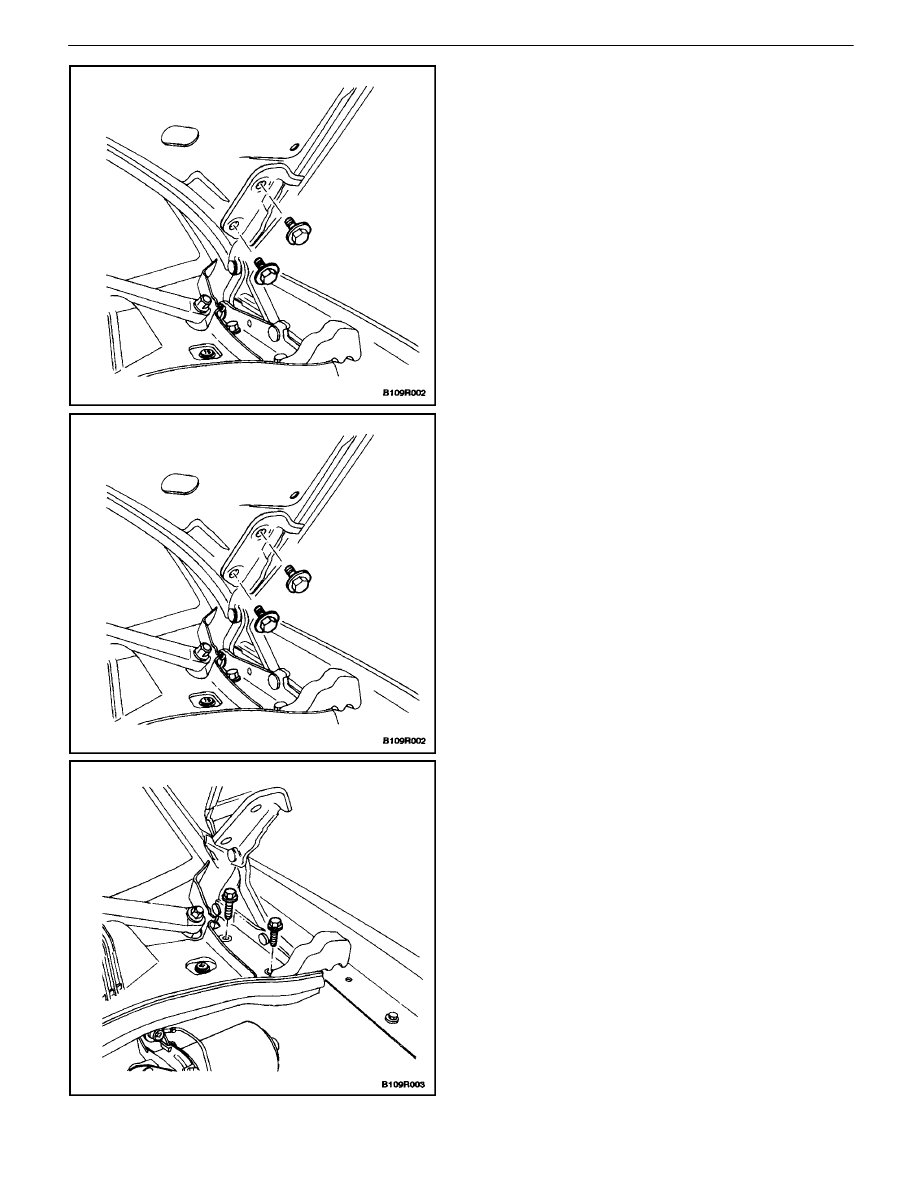 B109R002

B109R002

B109R003