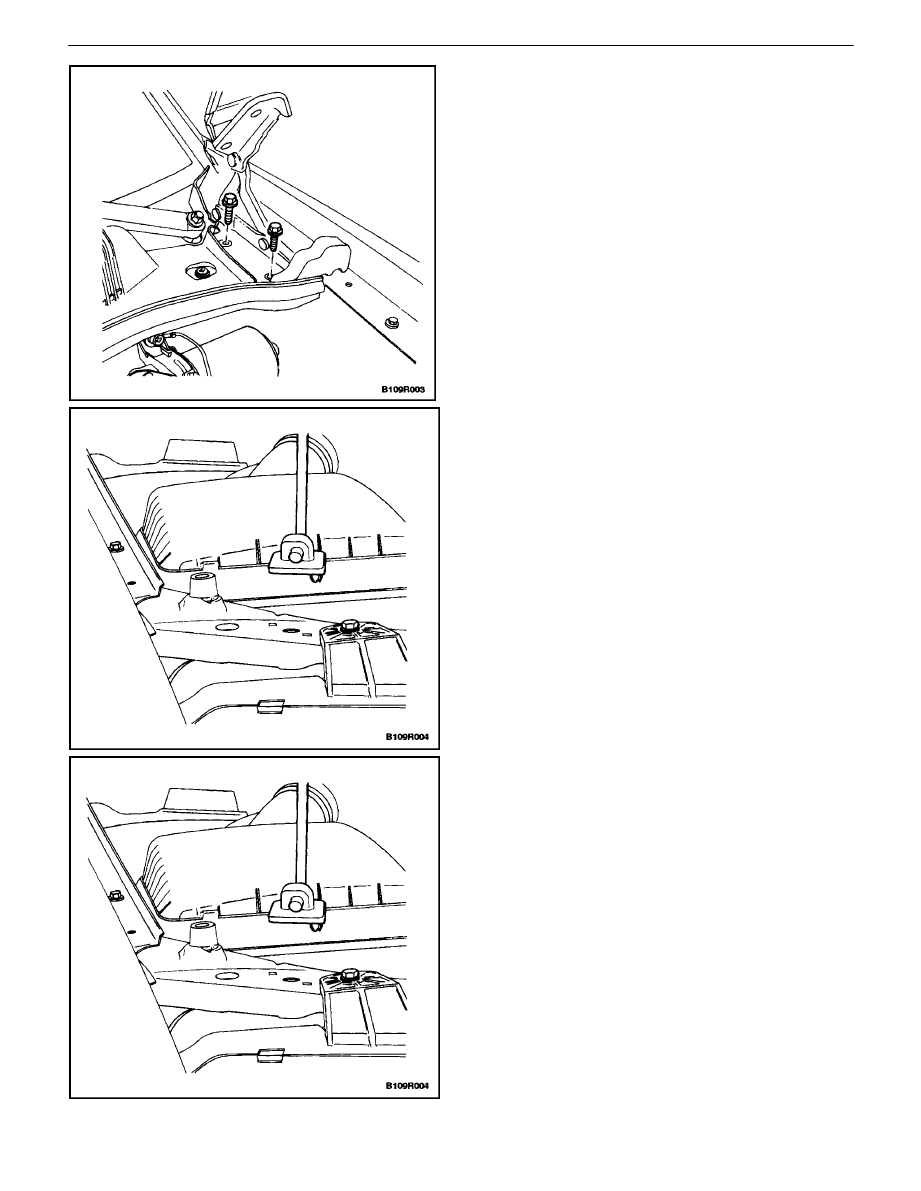 B109R003

B109R004

B109R004