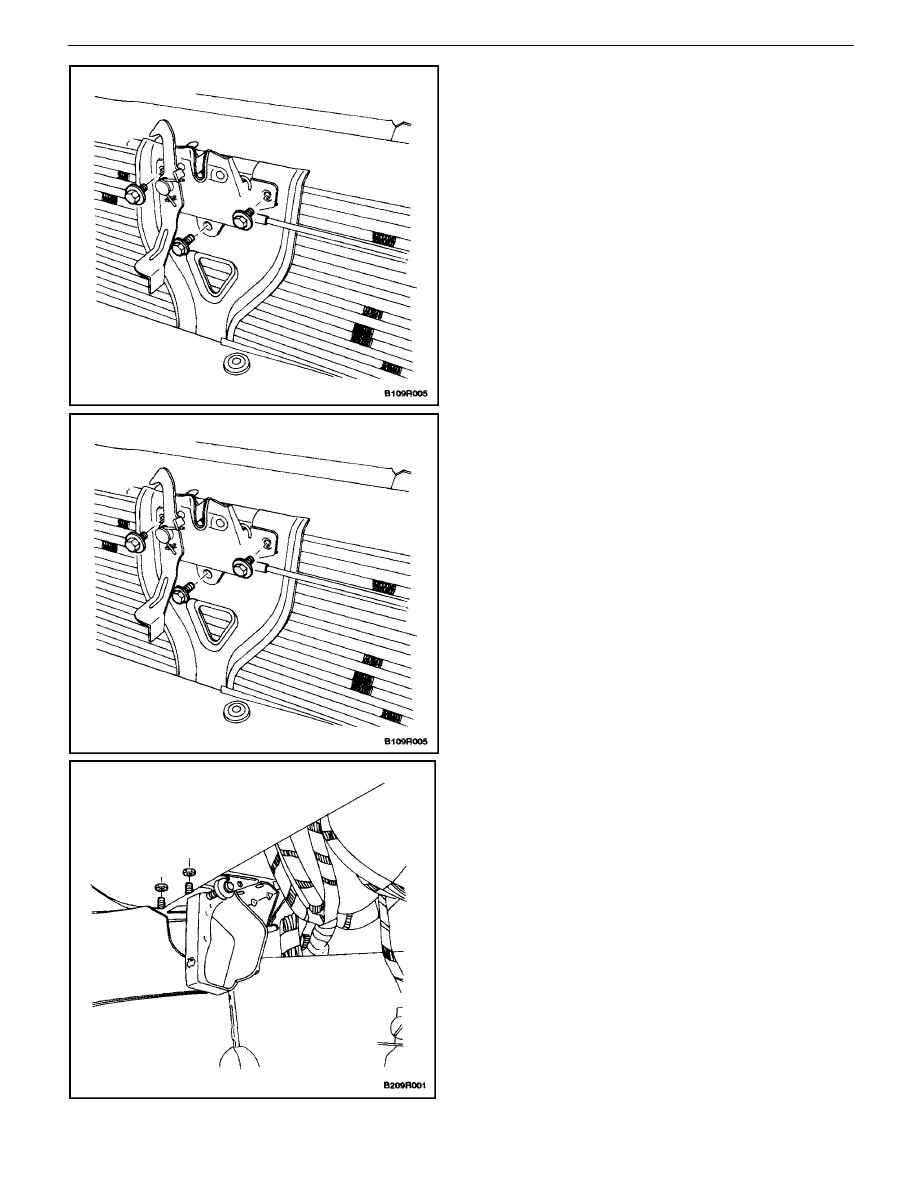 B109R005

B109R005

B209R001