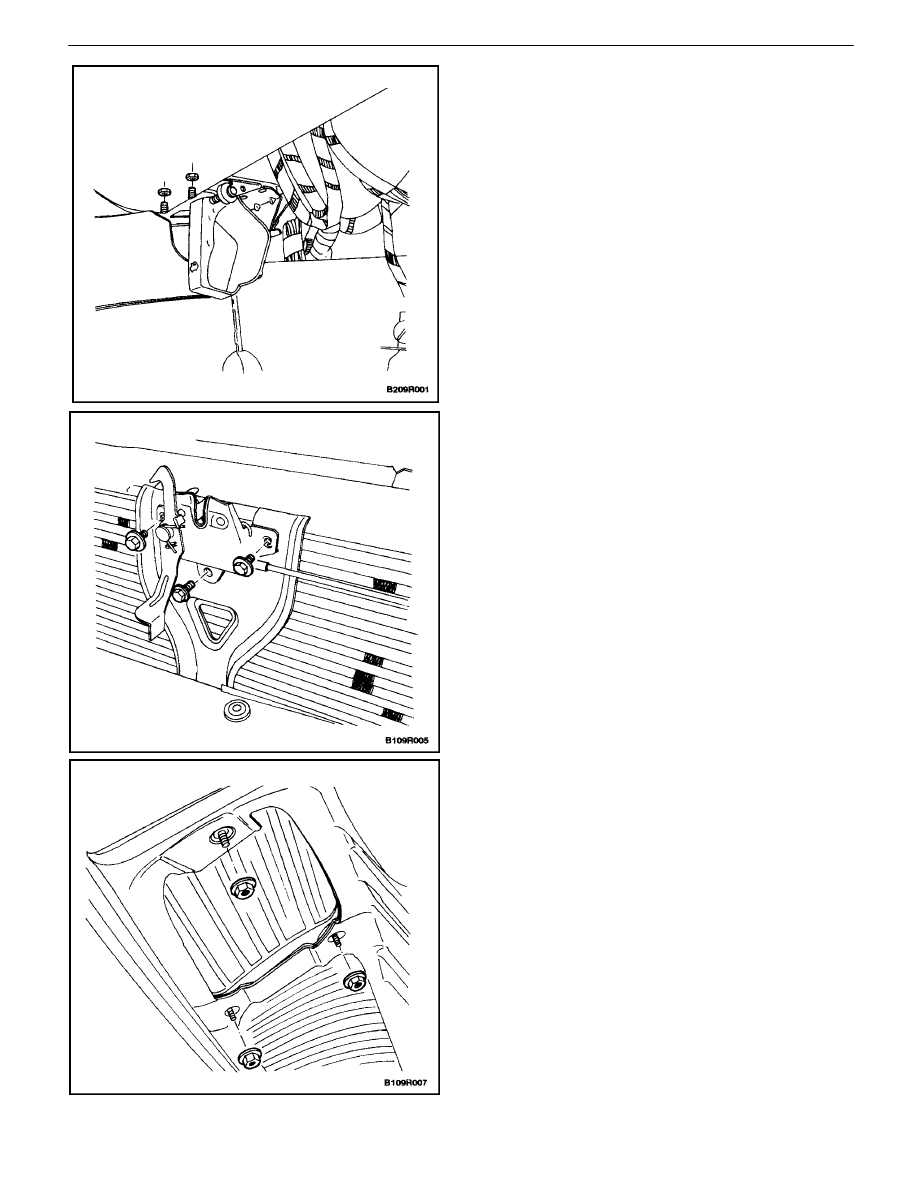 B209R001

B109R005

B109R007