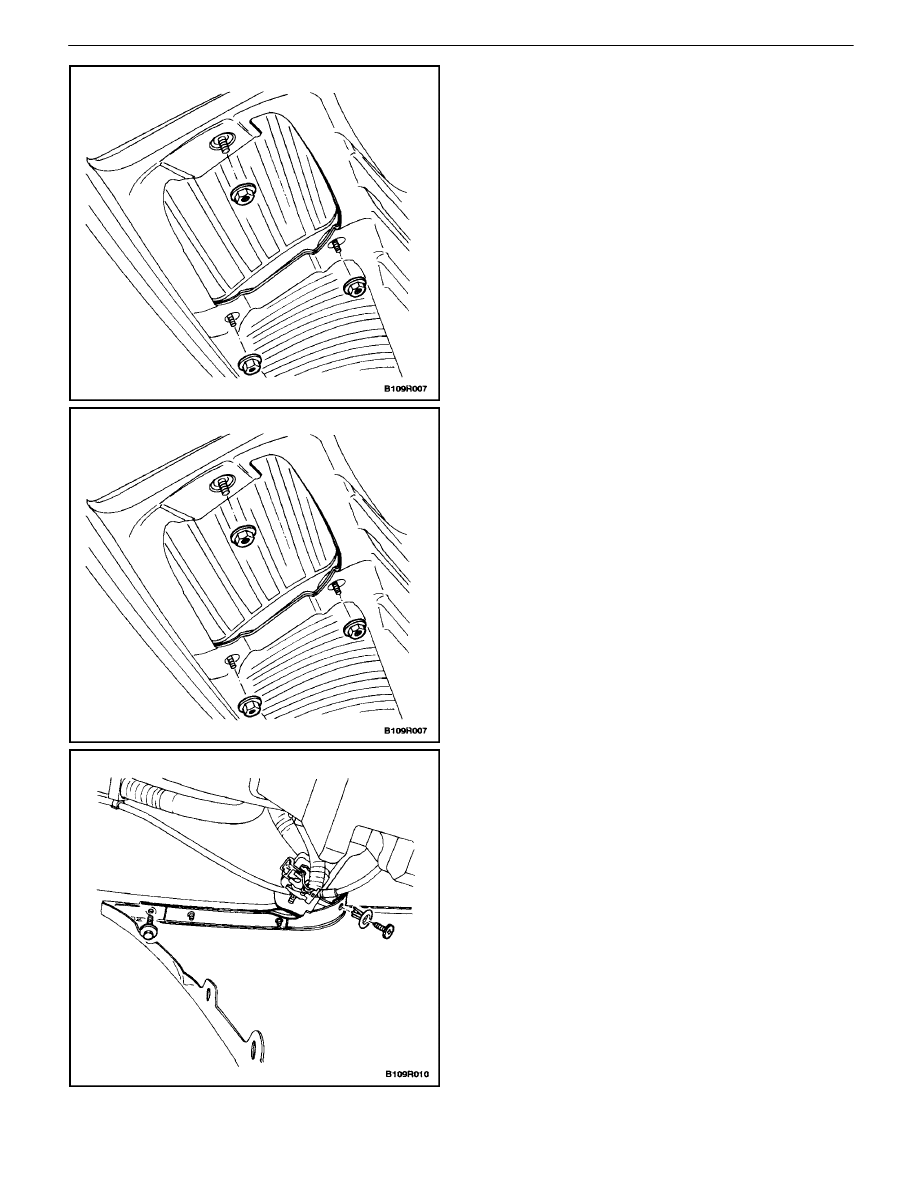 B109R007

B109R007

B109R010