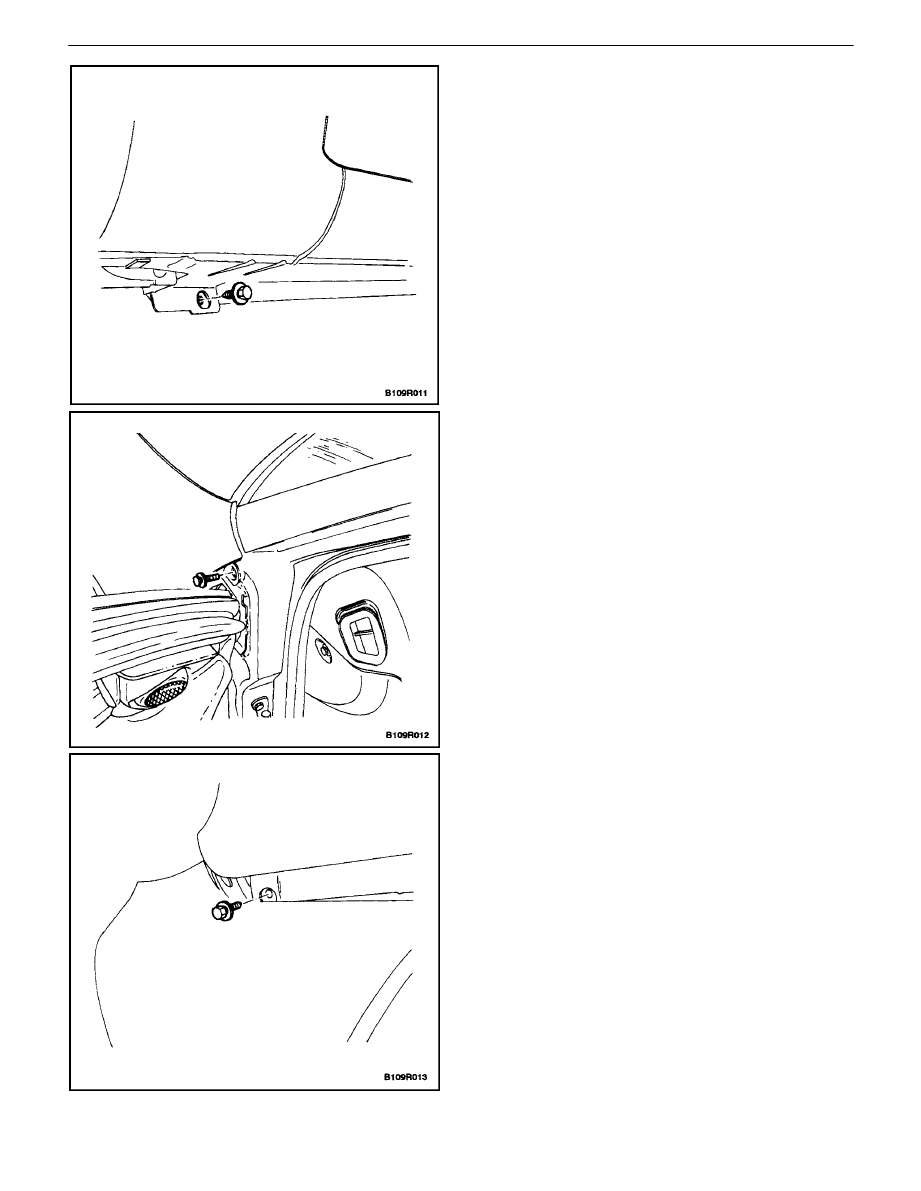 B109R011

B109R012

B109R013