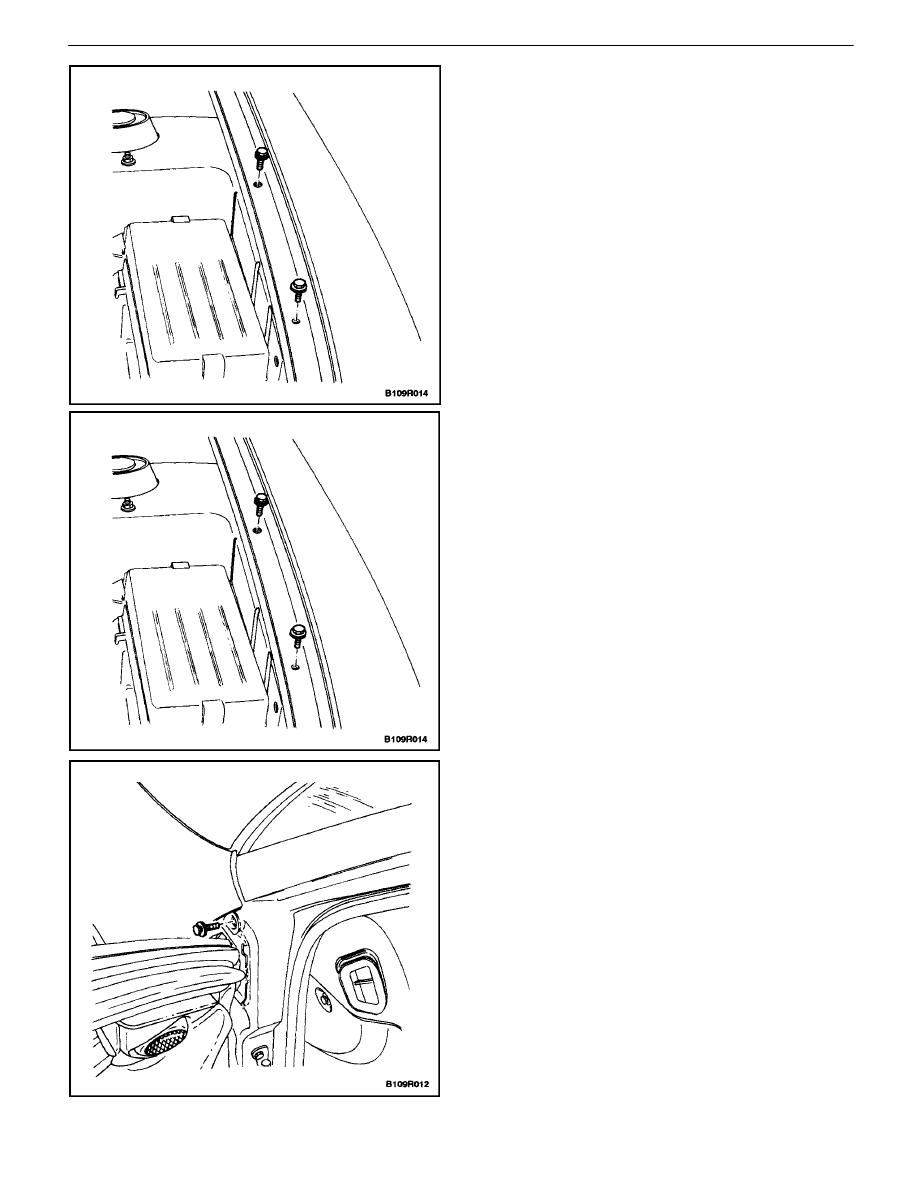 B109R014

B109R014

B109R012