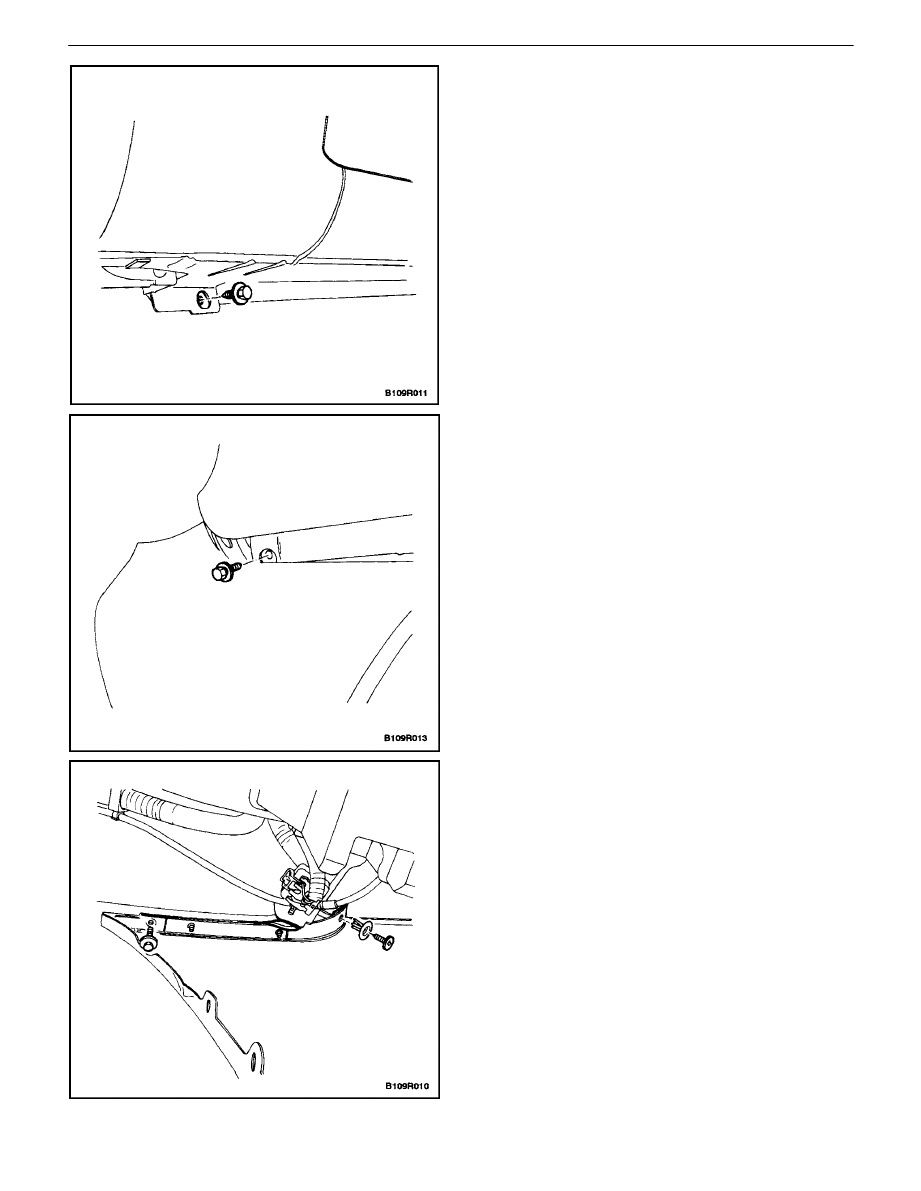 B109R011

B109R013

B109R010