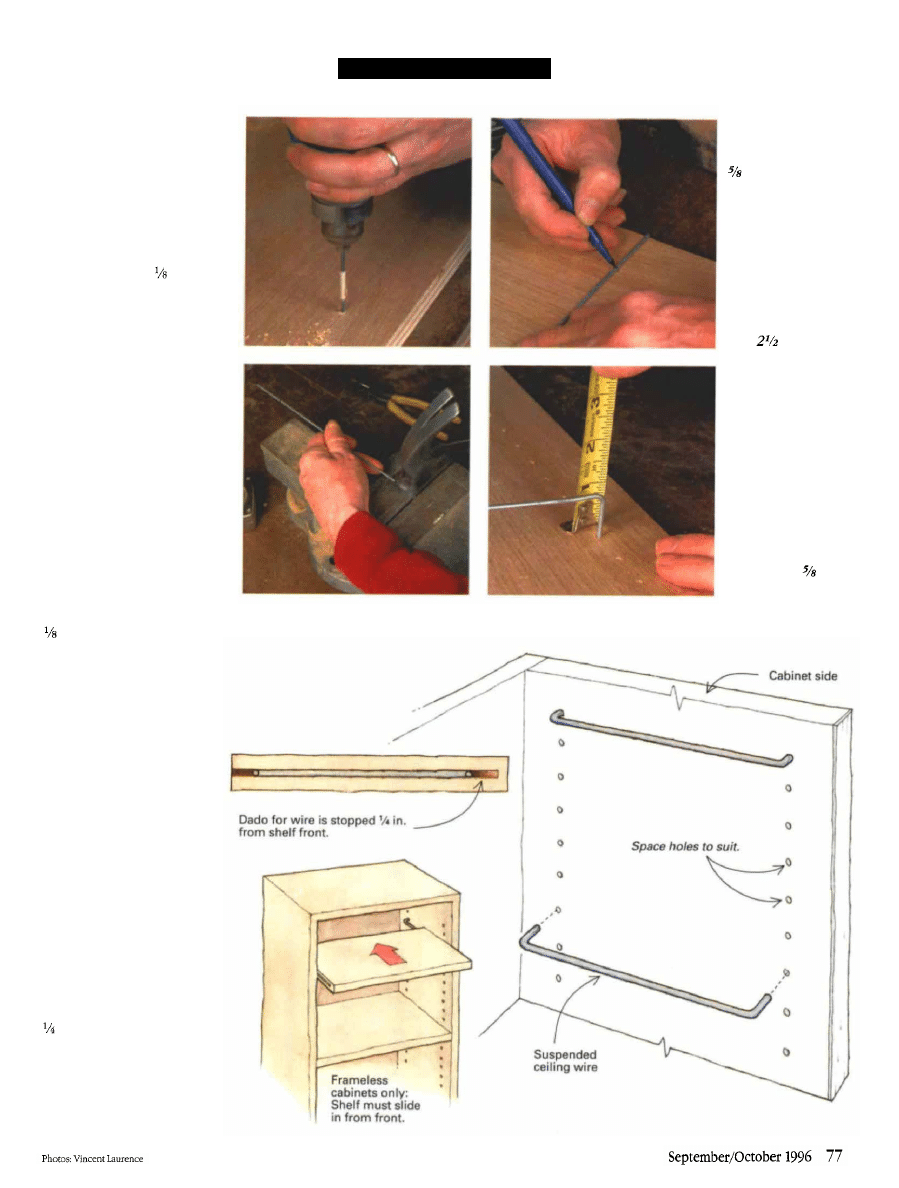 $\frac{5}{8}$

$\frac{1}{8}$

$2\frac{1}{2}$

$\frac{5}{8}$

$\frac{1}{8}$

Cabinet side

Dado for wire is stopped $\frac{1}{4}$ in. from shelf front.

Space holes to suit.

$\frac{1}{4}$

Suspended ceiling wire

Frameless cabinets only: Shelf must slide in from front.

Photos: Vincent Laurence

September/October 1996 77