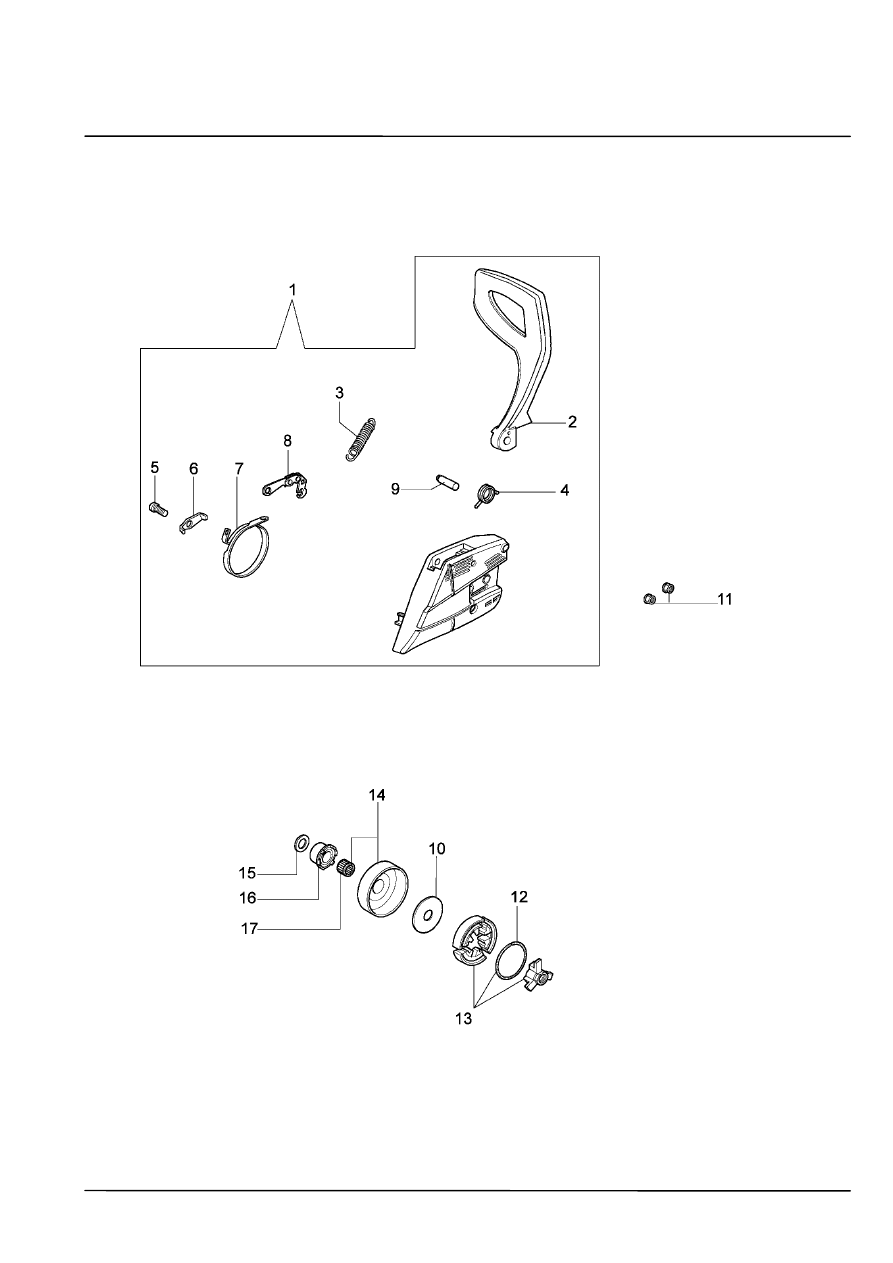 1
3
2
8
5
6
7
9
4
11
14
10
15
16
12
17
13