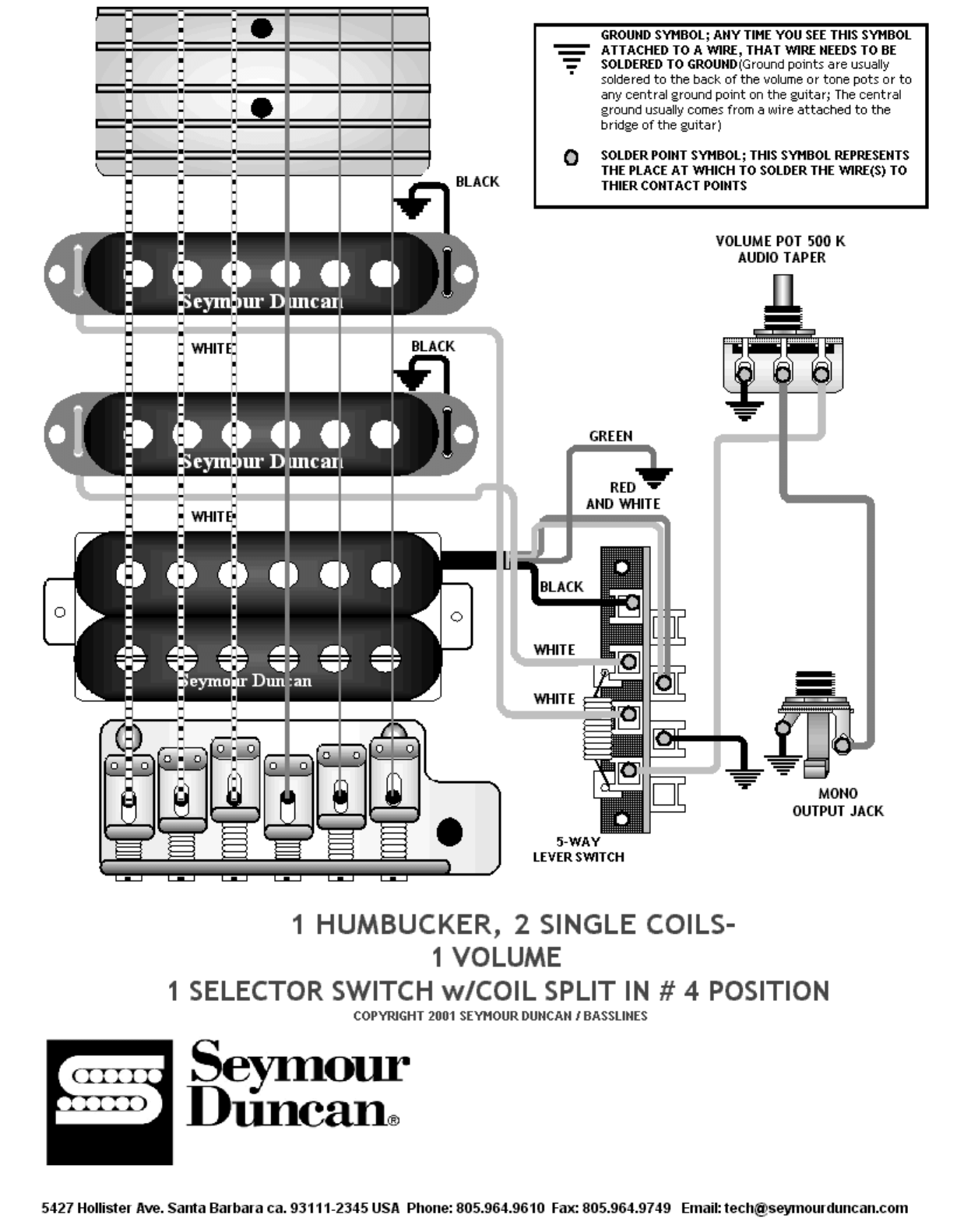 GROUND SYMBOL; ANY TIME YOU SEE THIS SYMBOL ATTACHED TO A WIRE, THAT WIRE NEEDS TO BE SOLDERED TO GROUND(Ground points are usually soldered to the back of the volume or tone pots or to any central ground point on the guitar; The central ground usually comes from a wire attached to the bridge of the guitar)

SOLDER POINT SYMBOL; THIS SYMBOL REPRESENTS THE PLACE AT WHICH TO SOLDER THE WIRE(S) TO THIER CONTACT POINTS

BLACK

Seymour Duncan

WHITE

BLACK

Seymour Duncan

WHITE

Seymour Duncan

VOLUME POT 500 K AUDIO TAPER

GREEN

RED AND WHITE

BLACK

WHITE

WHITE

5-WAY LEVER SWITCH

MONO OUTPUT JACK

1 HUMBUCKER, 2 SINGLE COILS-
1 VOLUME
1 SELECTOR SWITCH w/COIL SPLIT IN # 4 POSITION
COPYRIGHT 2001 SEYMOUR DUNCAN / BASSLINES

Seymour Duncan®

5427 Hollister Ave. Santa Barbara ca. 93111-2345 USA Phone: 805.964.9610 Fax: 805.964.9749 Email: tech@seymourduncan.com