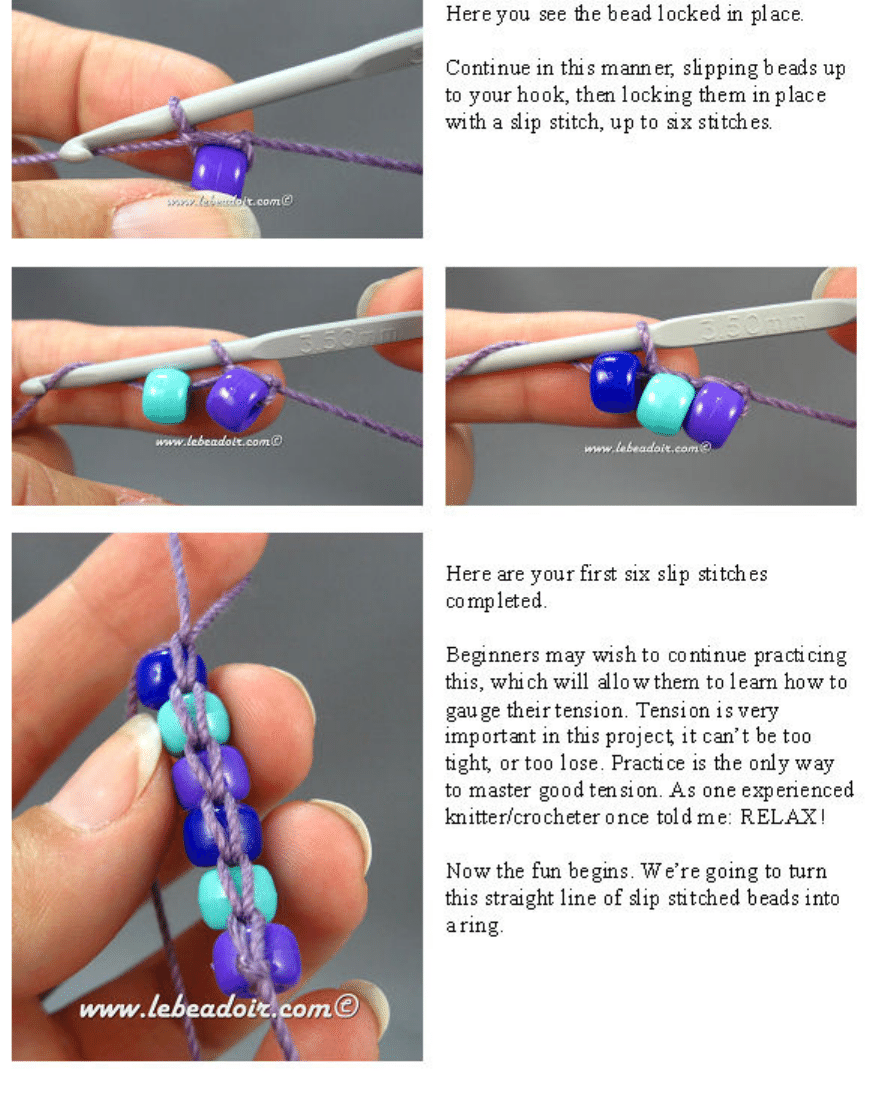 www.lebeadoir.com©

Here you see the bead locked in place.

Continue in this manner, slipping beads up to your hook, then locking them in place with a slip stitch, up to six stitches.

3.50mm
www.lebeadoir.com©

3.50mm
www.lebeadoir.com©

www.lebeadoir.com©

Here are your first six slip stitches completed.

Beginners may wish to continue practicing this, which will allow them to learn how to gauge their tension. Tension is very important in this project, it can't be too tight, or too lose. Practice is the only way to master good tension. As one experienced knitter/crocheter once told me: RELAX!

Now the fun begins. We're going to turn this straight line of slip stitched beads into a ring.