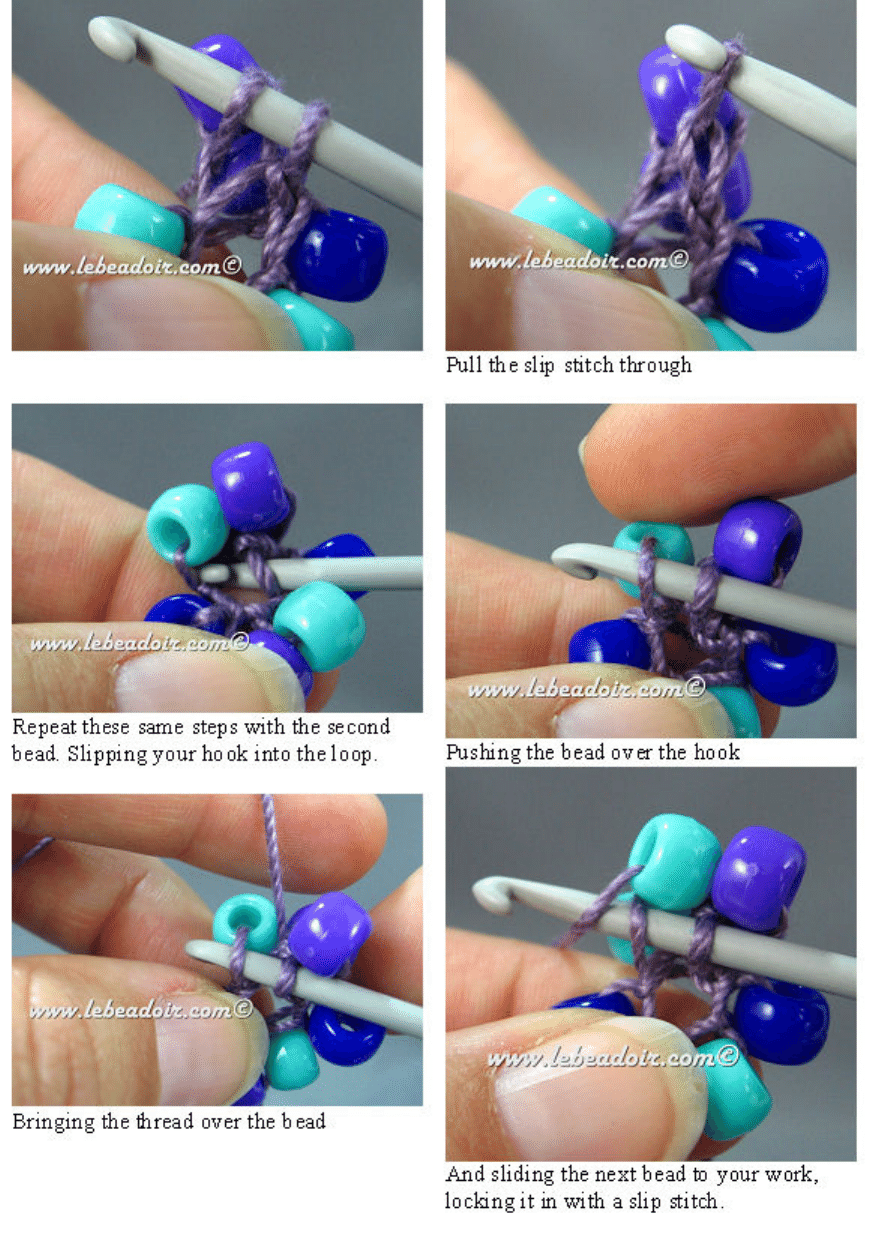 www.lebeadoir.com©

www.lebeadoir.com©

Pull the slip stitch through

www.lebeadoir.com©

Repeat these same steps with the second bead. Slipping your hook into the loop.

www.lebeadoir.com©

Pushing the bead over the hook

www.lebeadoir.com©

Bringing the thread over the bead

www.lebeadoir.com©

And sliding the next bead to your work, locking it in with a slip stitch.