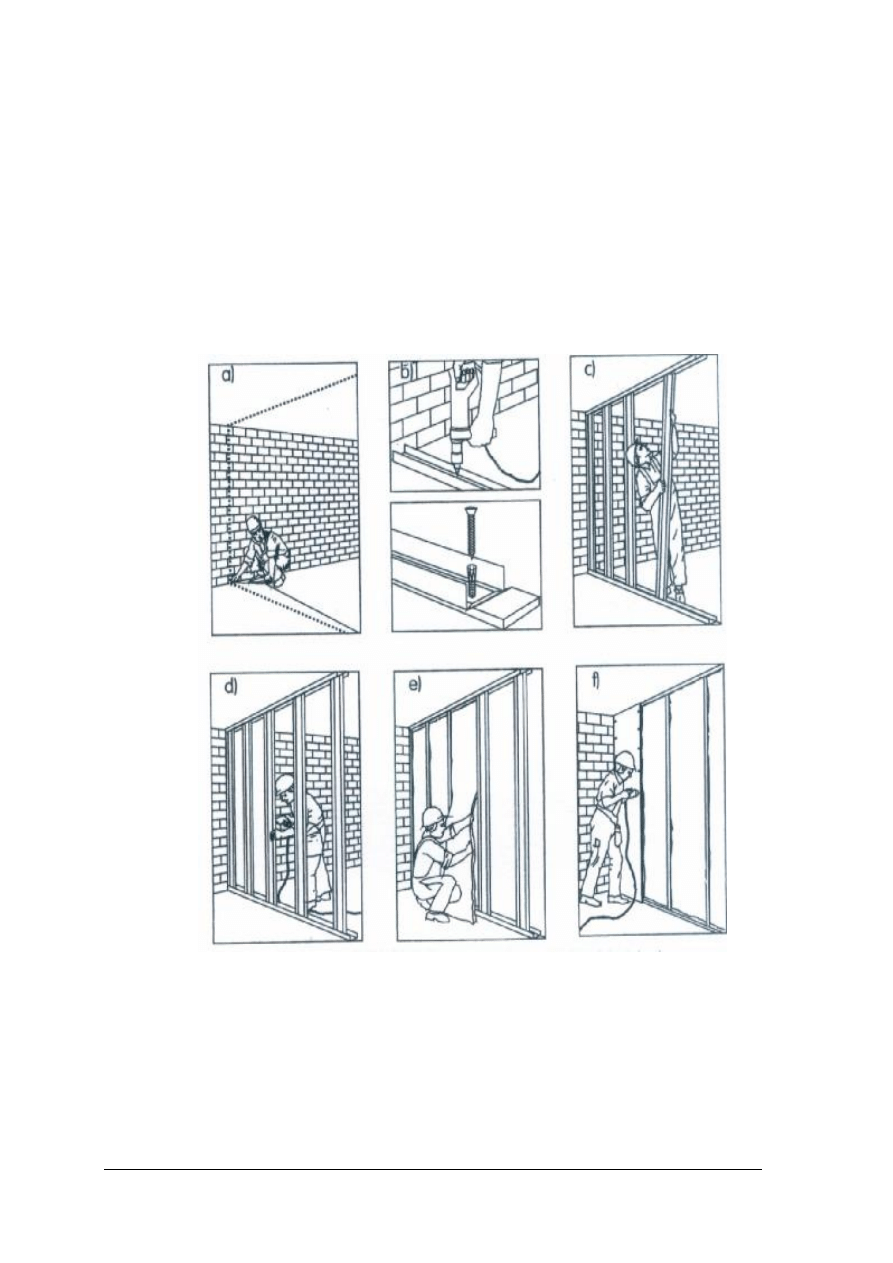 a)

b)

c)

d)

e)

f)