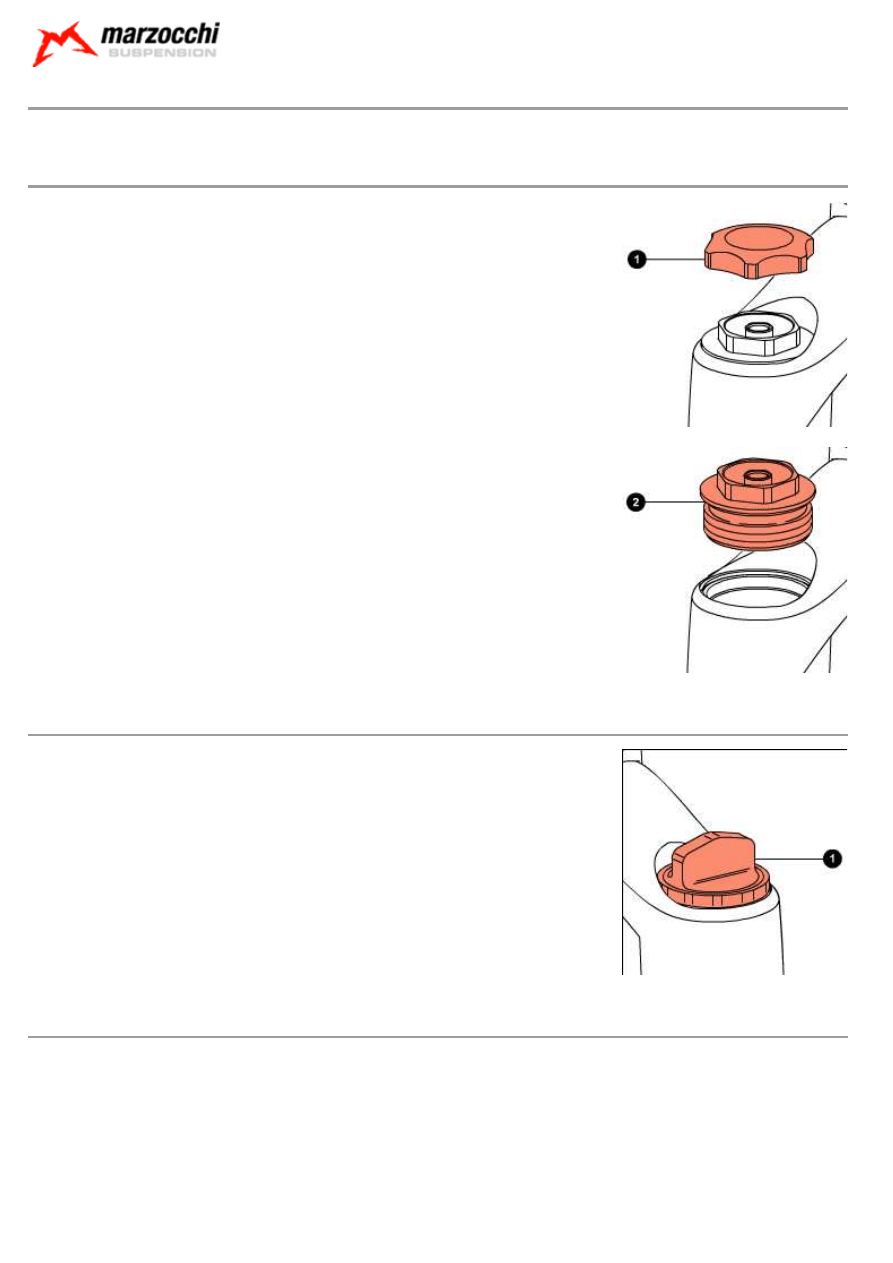 marzocchi
SUSPENSION

1

2

1