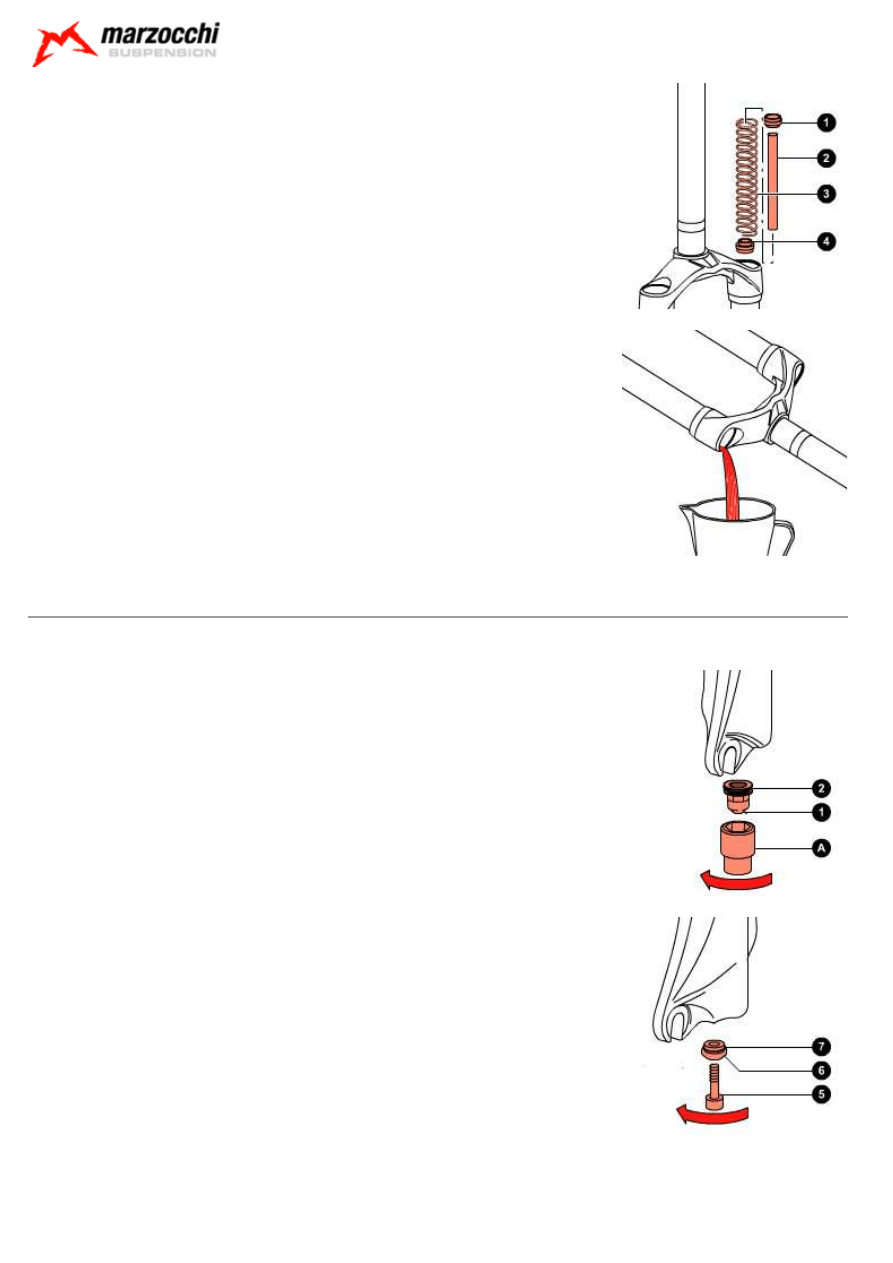 marzocchi
SUSPENSION

1
2
3
4

2
1
A

7
6
5