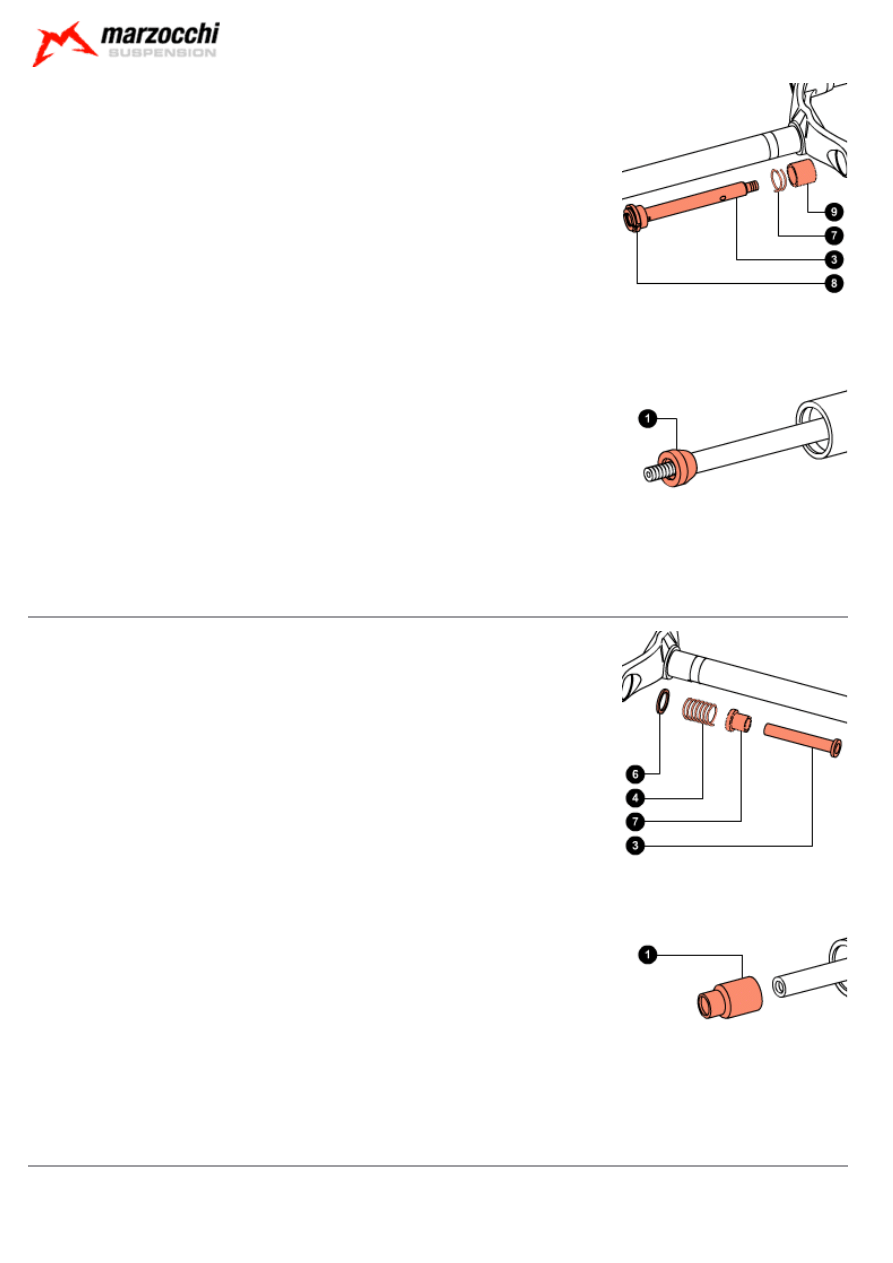 marzocchi
SUSPENSION

9
7
3
8

1

6
4
7
3

1