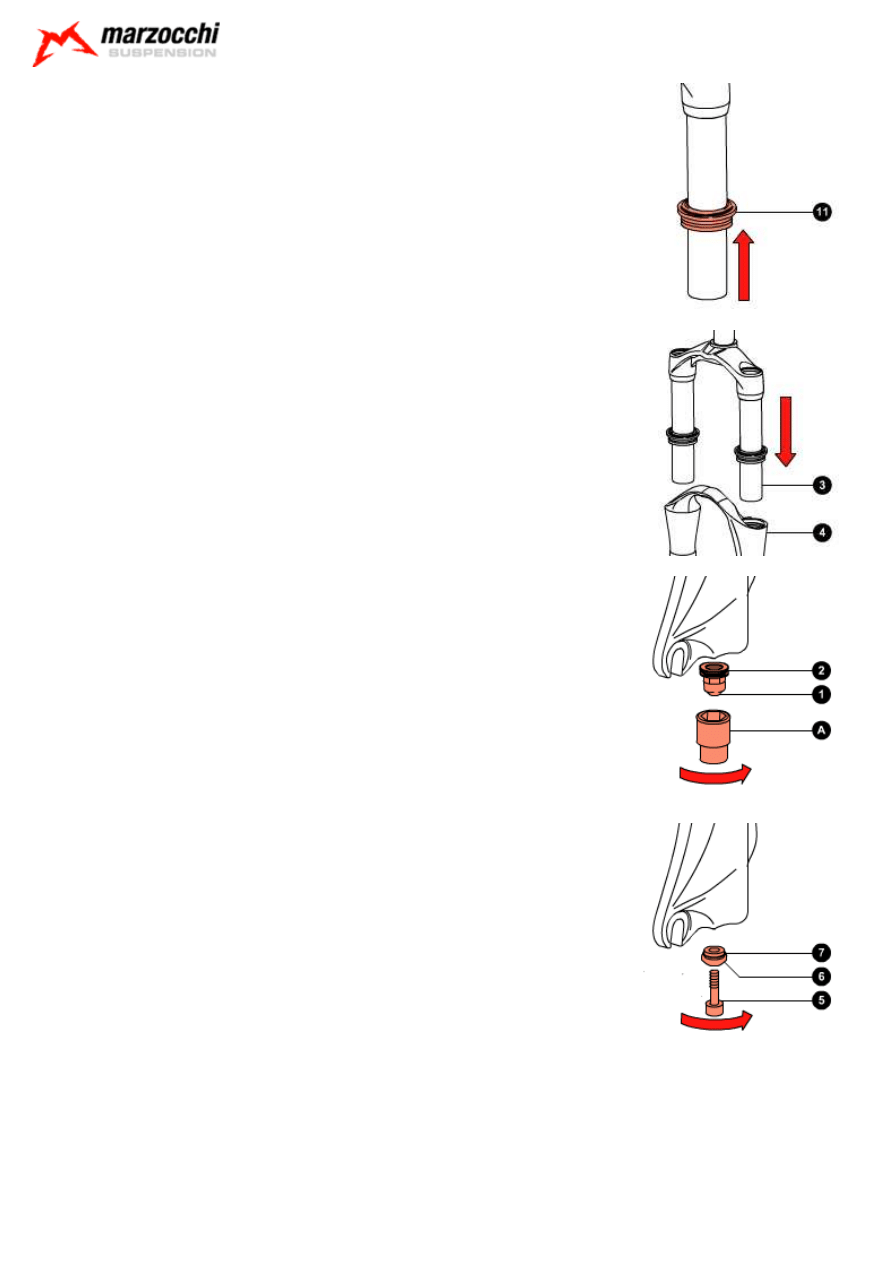 marzocchi
SUSPENSION

11

3

4

2

1

A

7

6

5