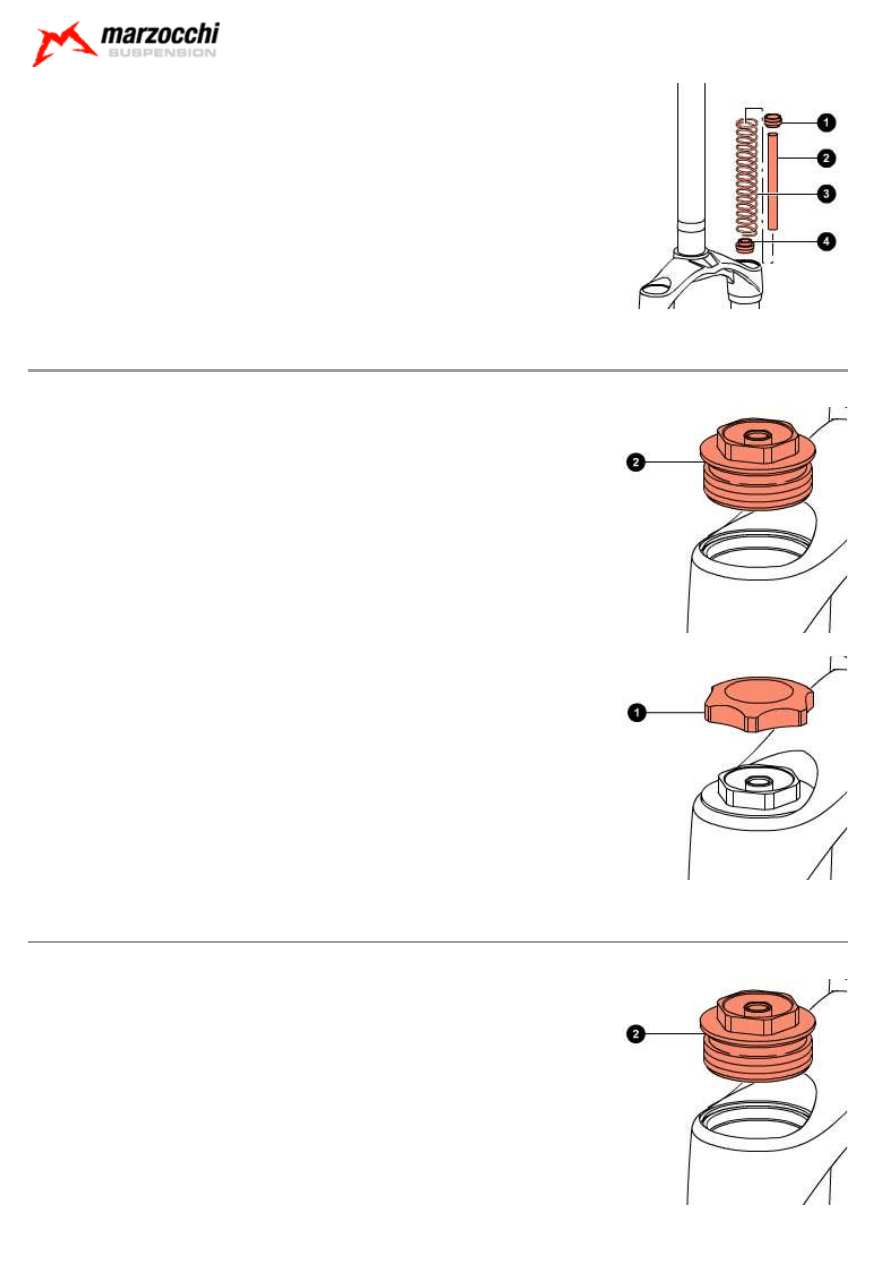 marzocchi
SUSPENSION

1
2
3
4

2

1

2