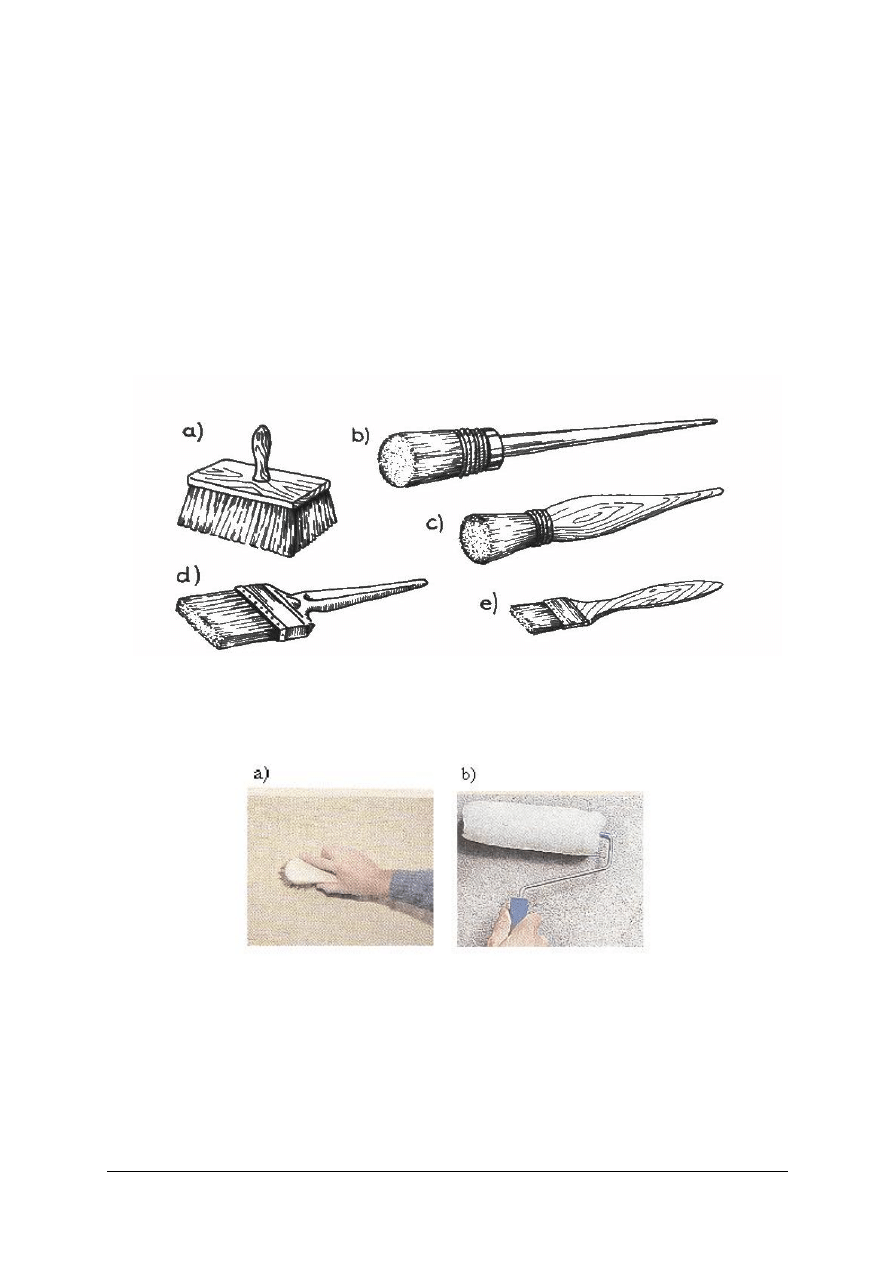 a)

b)

c)

d)

e)

a)

b)