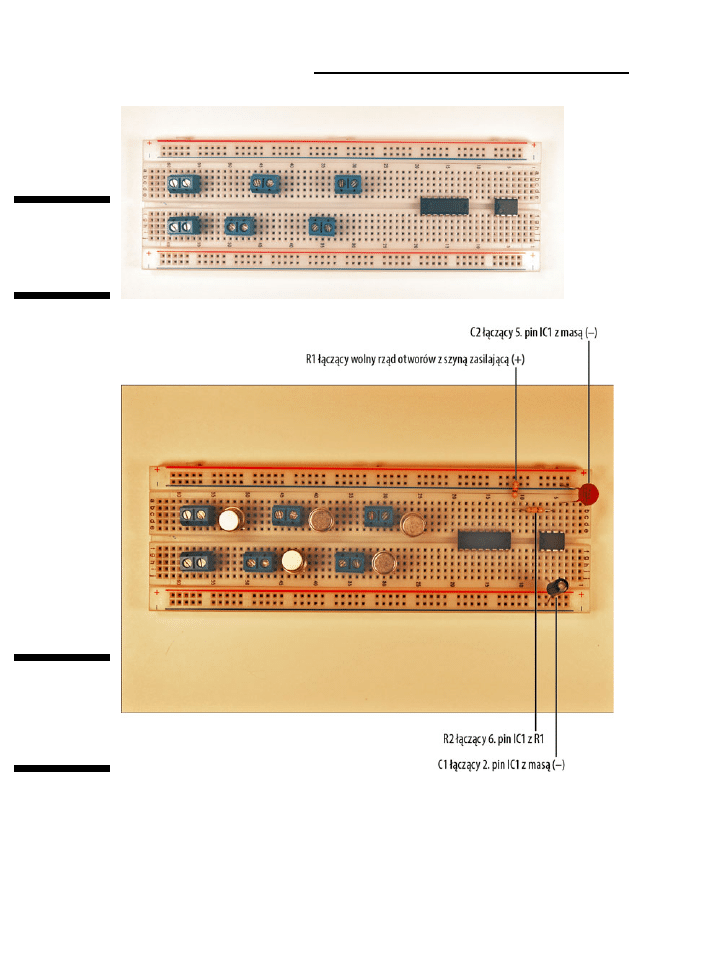 C2 łączący 5. pin IC1 z masą (–)

R1 łączący wolny rząd otworów z szyną zasilającą (+)

R2 łączący 6. pin IC1 z R1

C1 łączący 2. pin IC1 z masą (–)