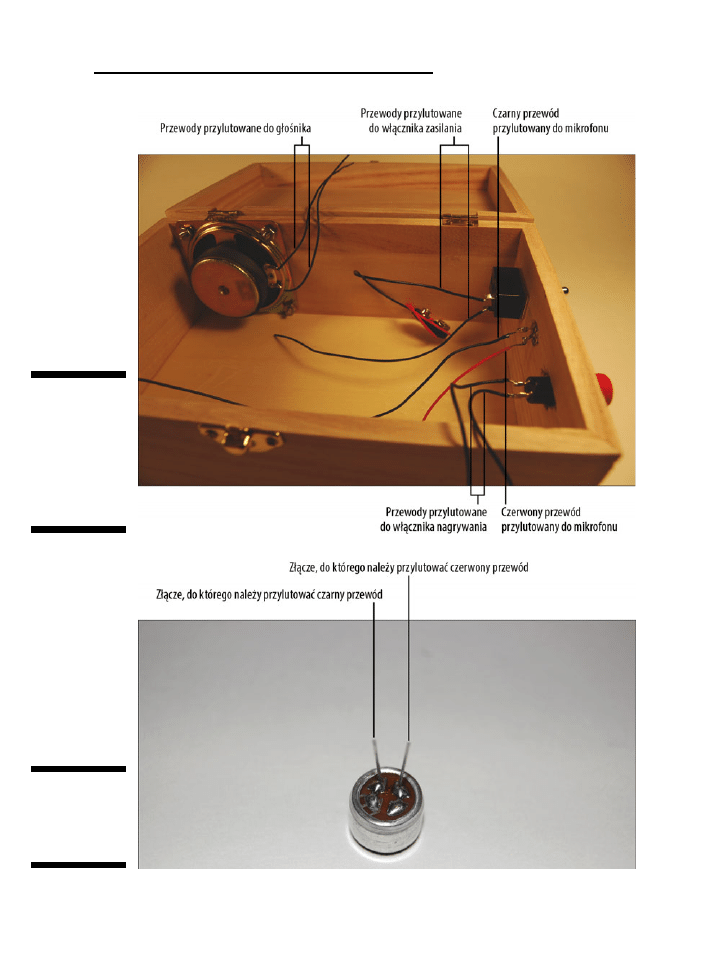 Przewody przylutowane do głośnika

Przewody przylutowane do włącznika zasilania

Czarny przewód przylutowany do mikrofonu

Przewody przylutowane do włącznika nagrywania

Czerwony przewód przylutowany do mikrofonu

Złącze, do którego należy przylutować czerwony przewód

Złącze, do którego należy przylutować czarny przewód