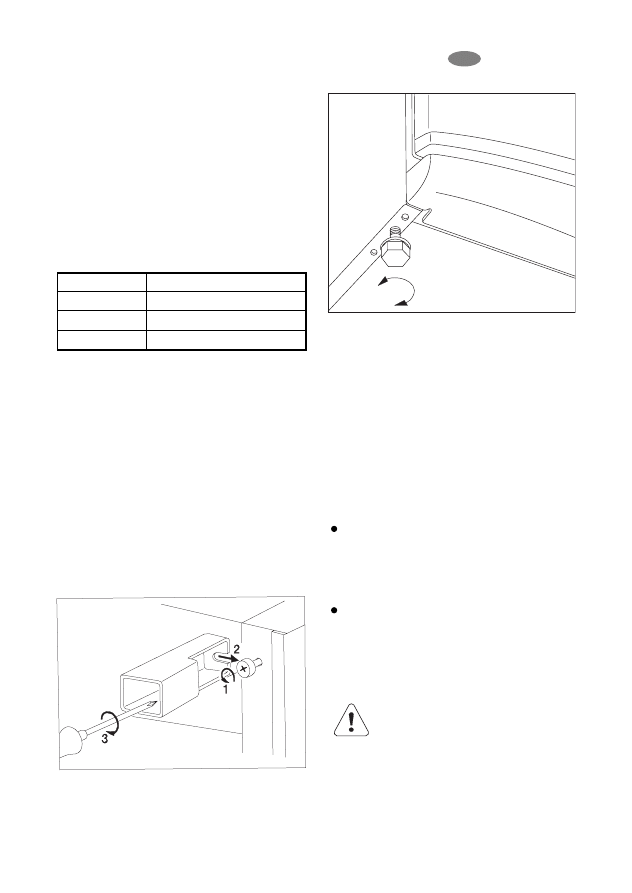 2

1

3