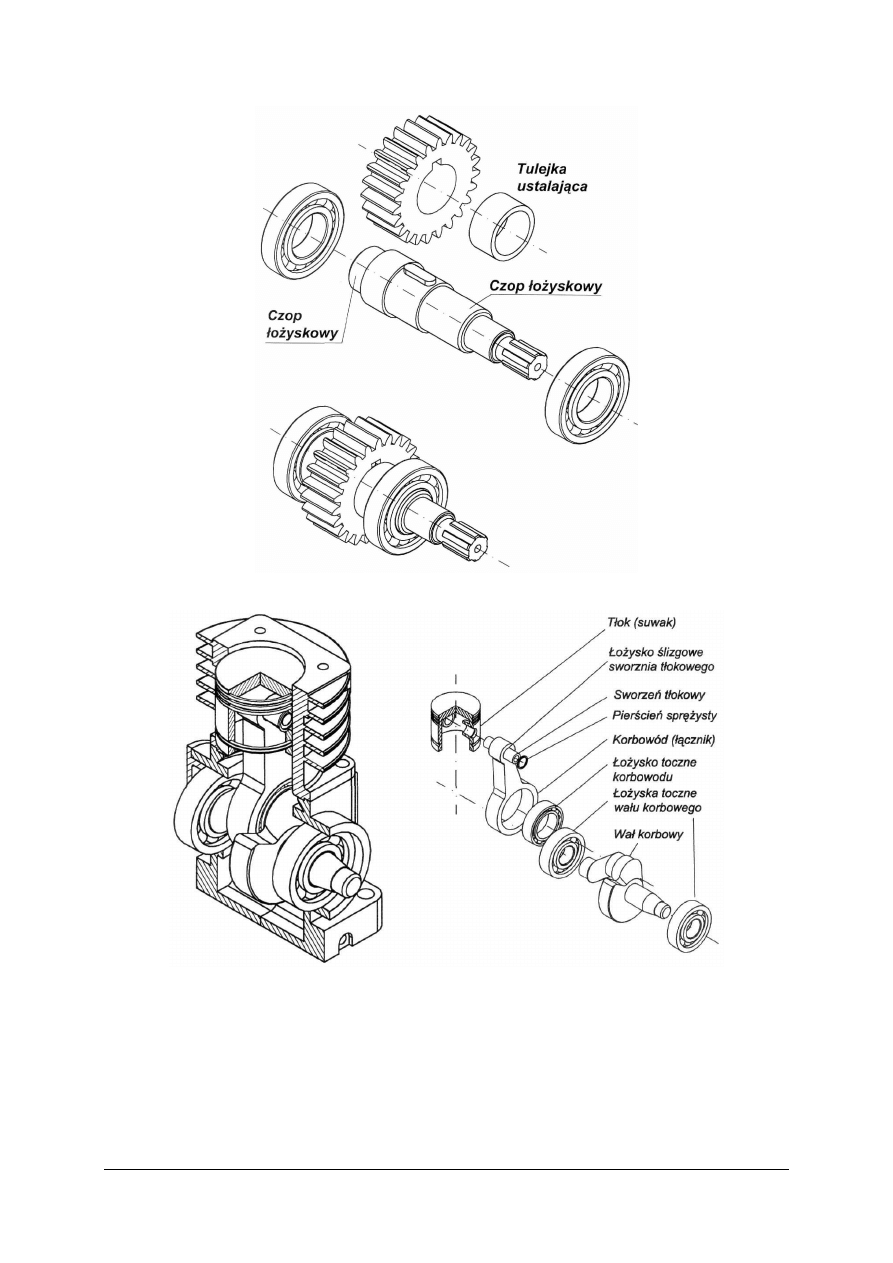 Tulejka ustalająca

Czop łożyskowy

Czop łożyskowy

Tłok (suwak)

Łożysko ślizgowe sworznia tłokowego

Sworzeń tłokowy

Pierścień sprężysty

Korbowód (łącznik)

Łożysko toczne korbowodu

Łożyska toczne wału korbowego

Wał korbowy