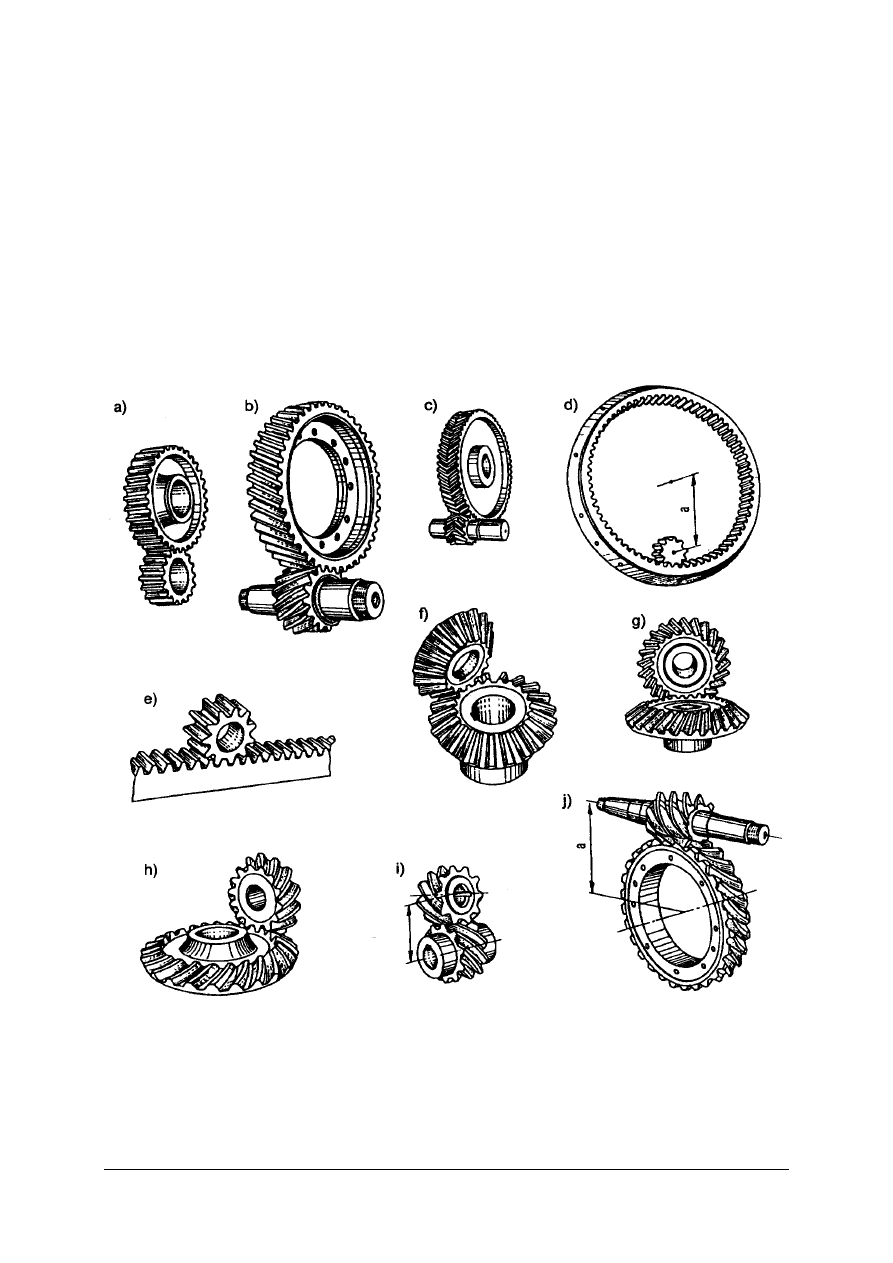 a)
b)
c)
d)
a
e)
f)
g)
h)
i)
j)
a