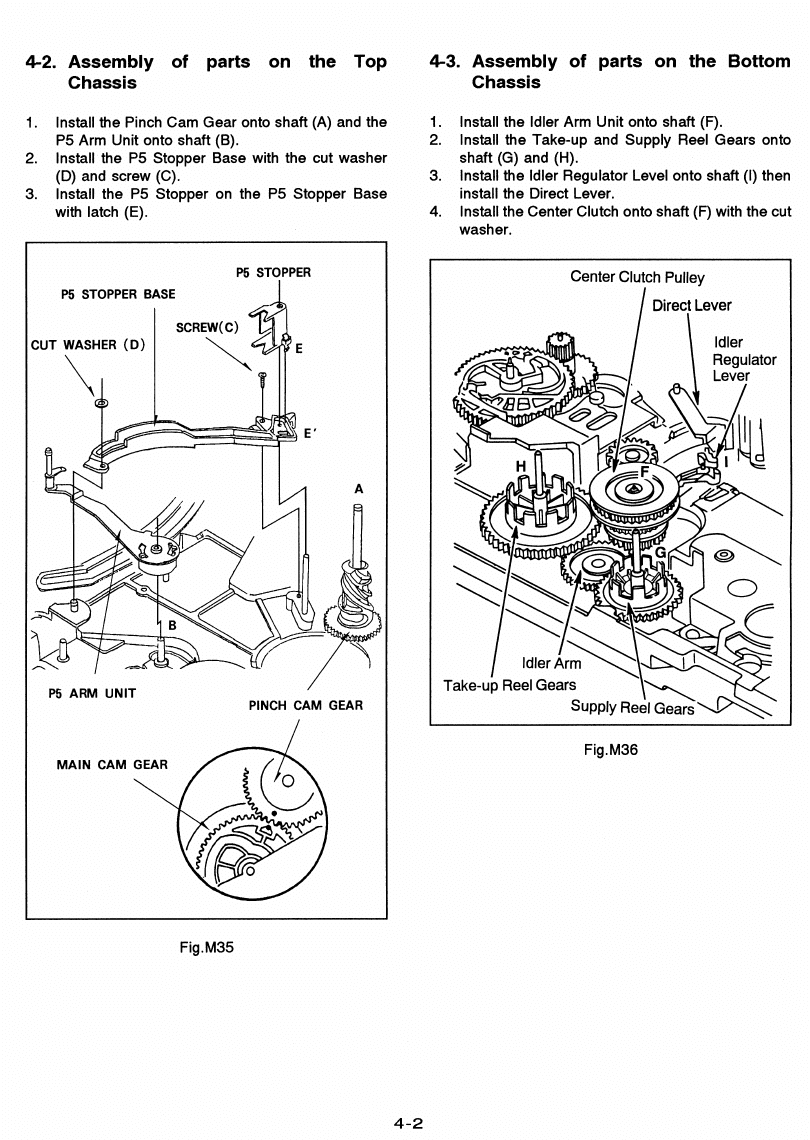 4-2. Assembly of parts on the Top Chassis

1. Install the Pinch Cam Gear onto shaft (A) and the P5 Arm Unit onto shaft (B).
2. Install the P5 Stopper Base with the cut washer (D) and screw (C).
3. Install the P5 Stopper on the P5 Stopper Base with latch (E).

P5 STOPPER
P5 STOPPER BASE
SCREW(C)
CUT WASHER (D)
E
E'
A
B
P5 ARM UNIT
PINCH CAM GEAR
MAIN CAM GEAR

Fig.M35

4-3. Assembly of parts on the Bottom Chassis

1. Install the Idler Arm Unit onto shaft (F).
2. Install the Take-up and Supply Reel Gears onto shaft (G) and (H).
3. Install the Idler Regulator Level onto shaft (I) then install the Direct Lever.
4. Install the Center Clutch onto shaft (F) with the cut washer.

Center Clutch Pulley
Direct Lever
Idler Regulator Lever
H
F
I
G
Idler Arm
Take-up Reel Gears
Supply Reel Gears

Fig.M36

4-2