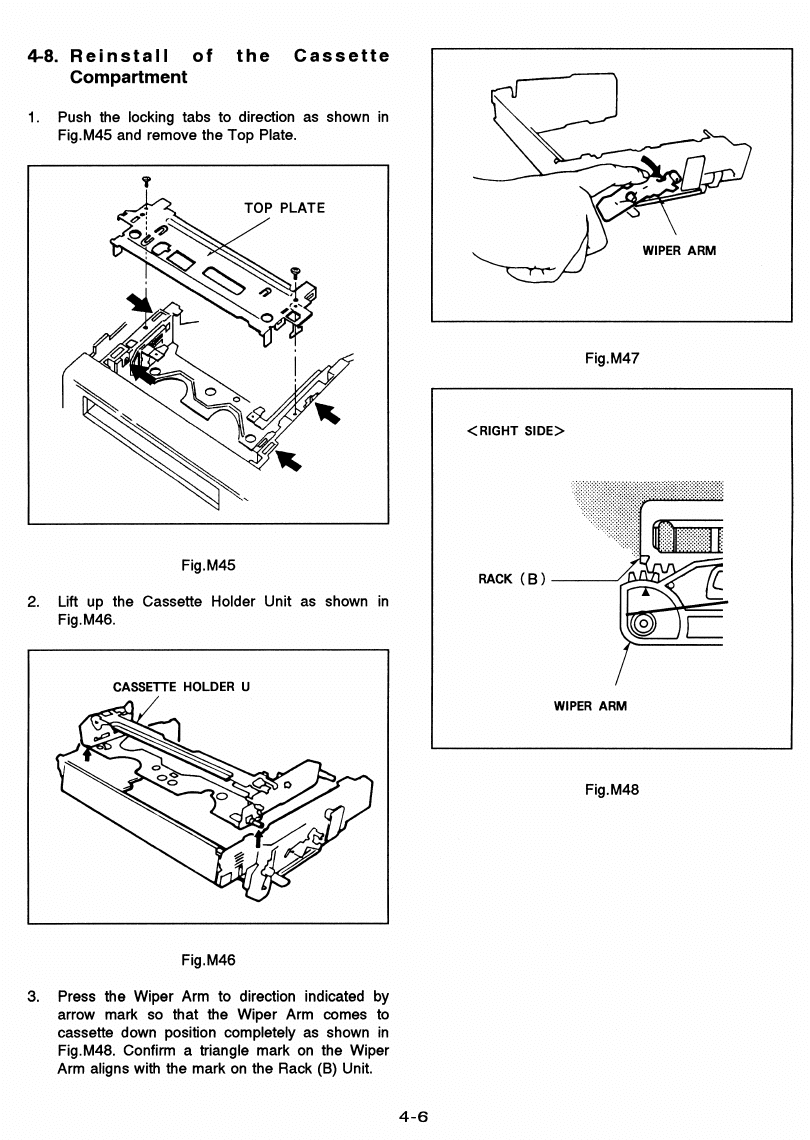 4-8. Reinstall of the Cassette Compartment

1. Push the locking tabs to direction as shown in Fig.M45 and remove the Top Plate.

TOP PLATE

Fig.M45

2. Lift up the Cassette Holder Unit as shown in Fig.M46.

CASSETTE HOLDER U

Fig.M46

3. Press the Wiper Arm to direction indicated by arrow mark so that the Wiper Arm comes to cassette down position completely as shown in Fig.M48. Confirm a triangle mark on the Wiper Arm aligns with the mark on the Rack (B) Unit.

WIPER ARM

Fig.M47

<RIGHT SIDE>

RACK (B)

WIPER ARM

Fig.M48

4-6