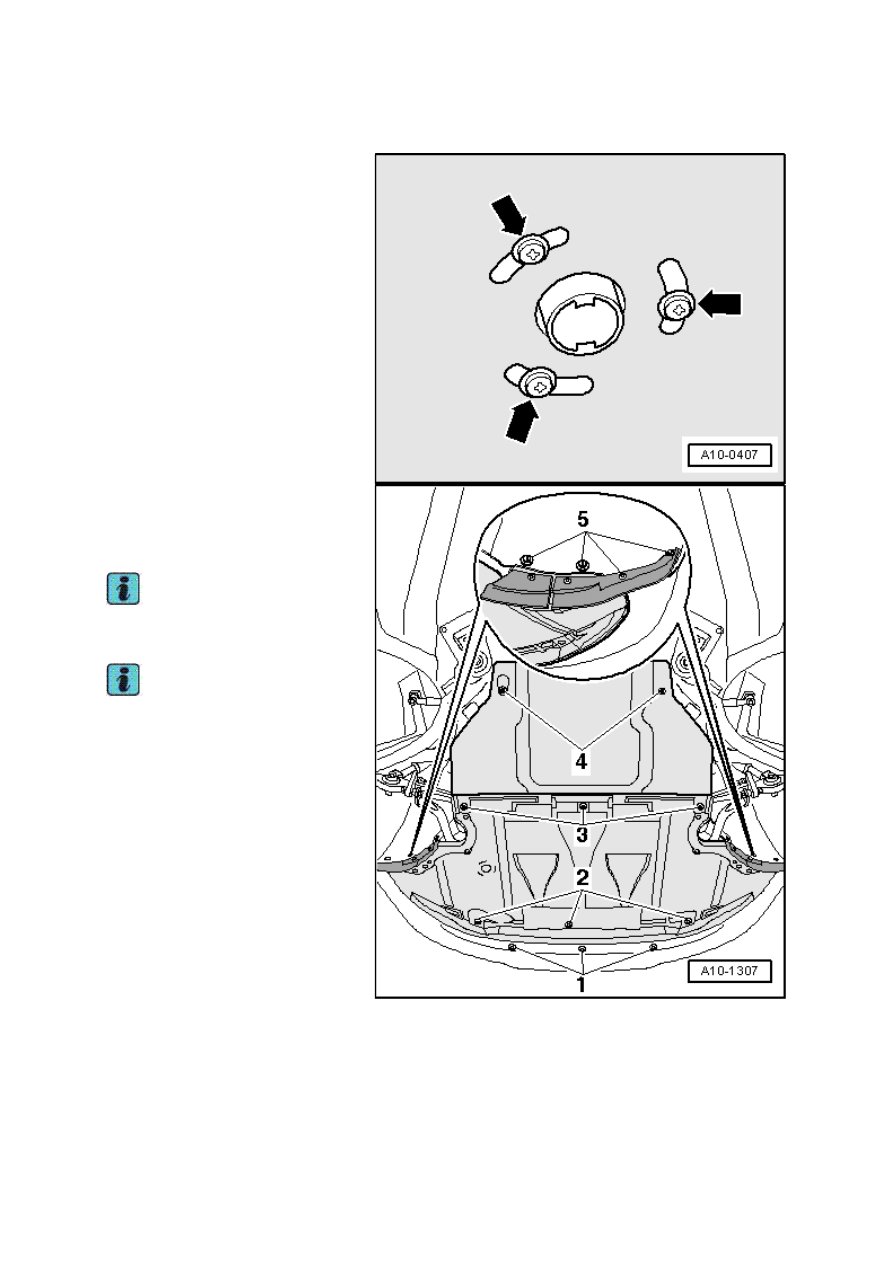 A10-0407

5

4

3

2

1

A10-1307