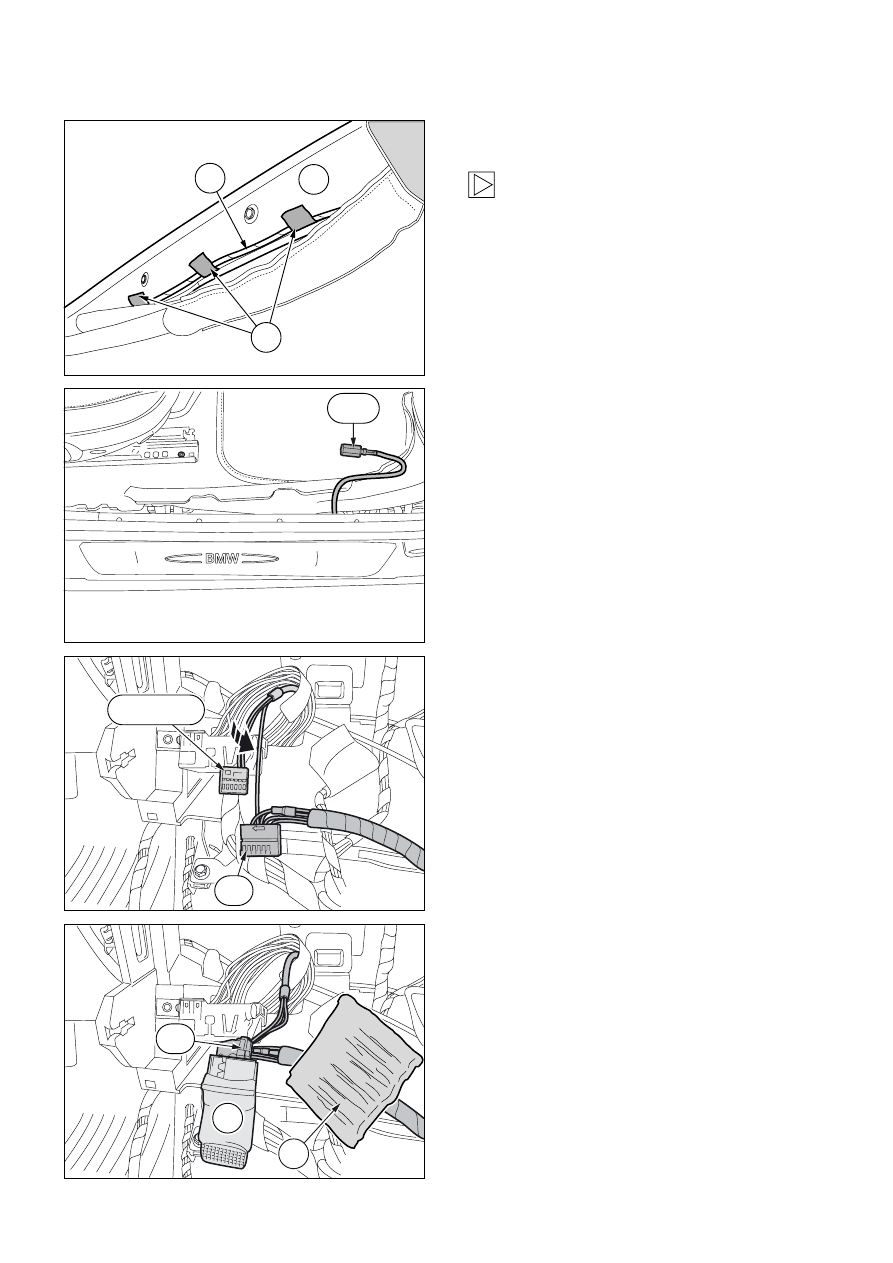 BMW