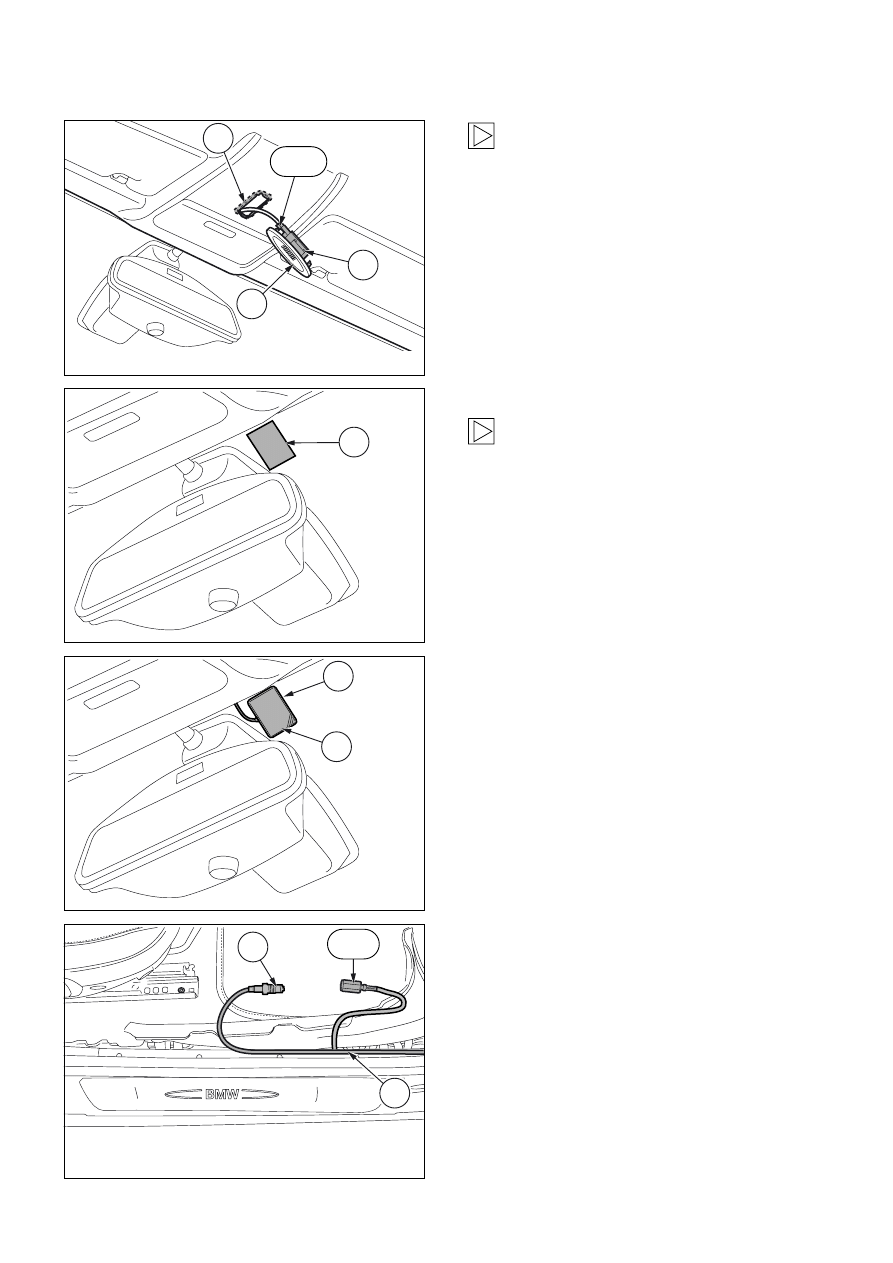 BMW