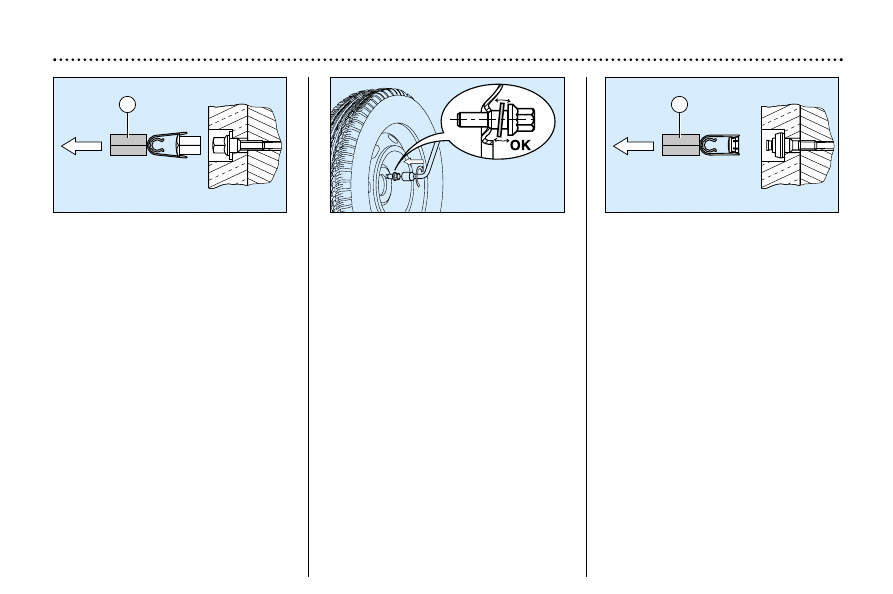 OK