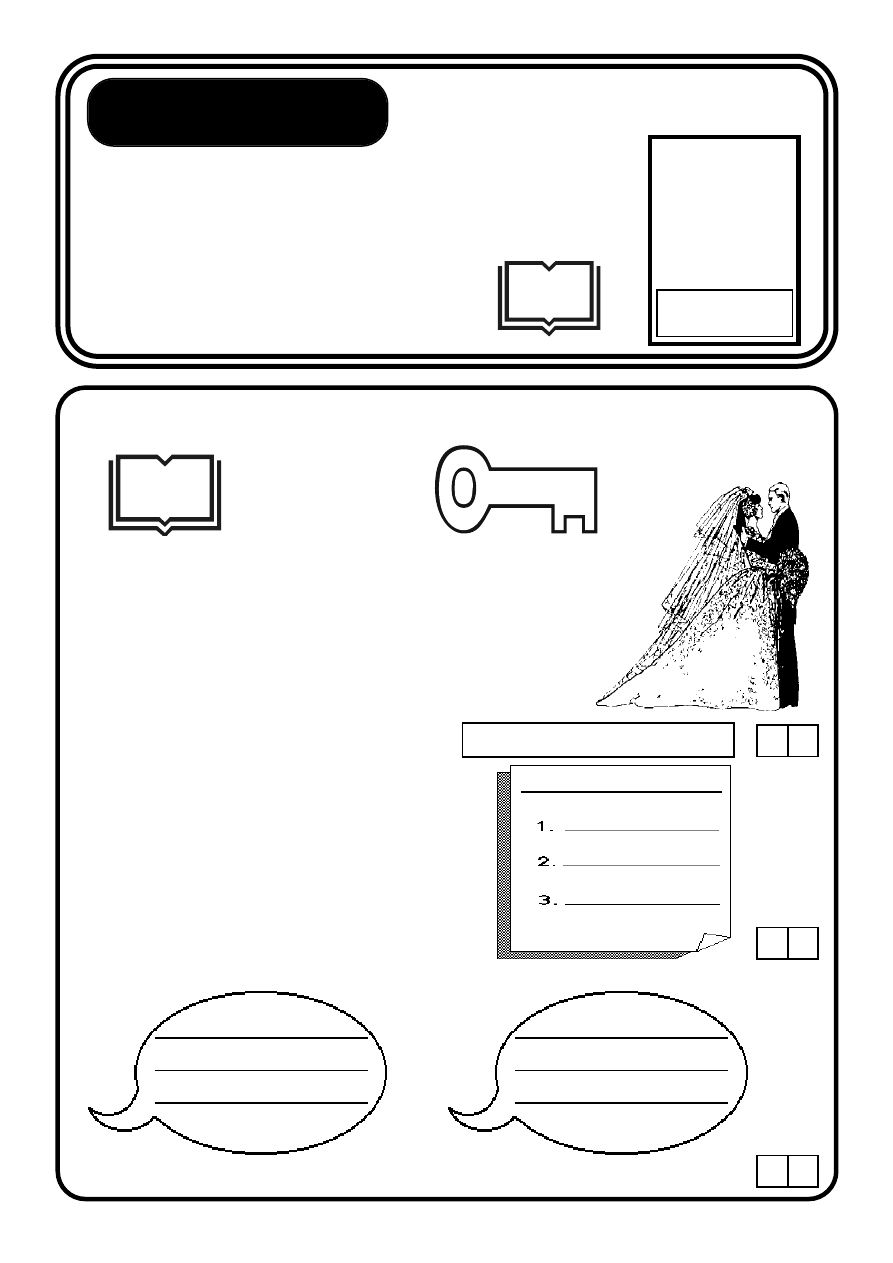 1.
2.
3.