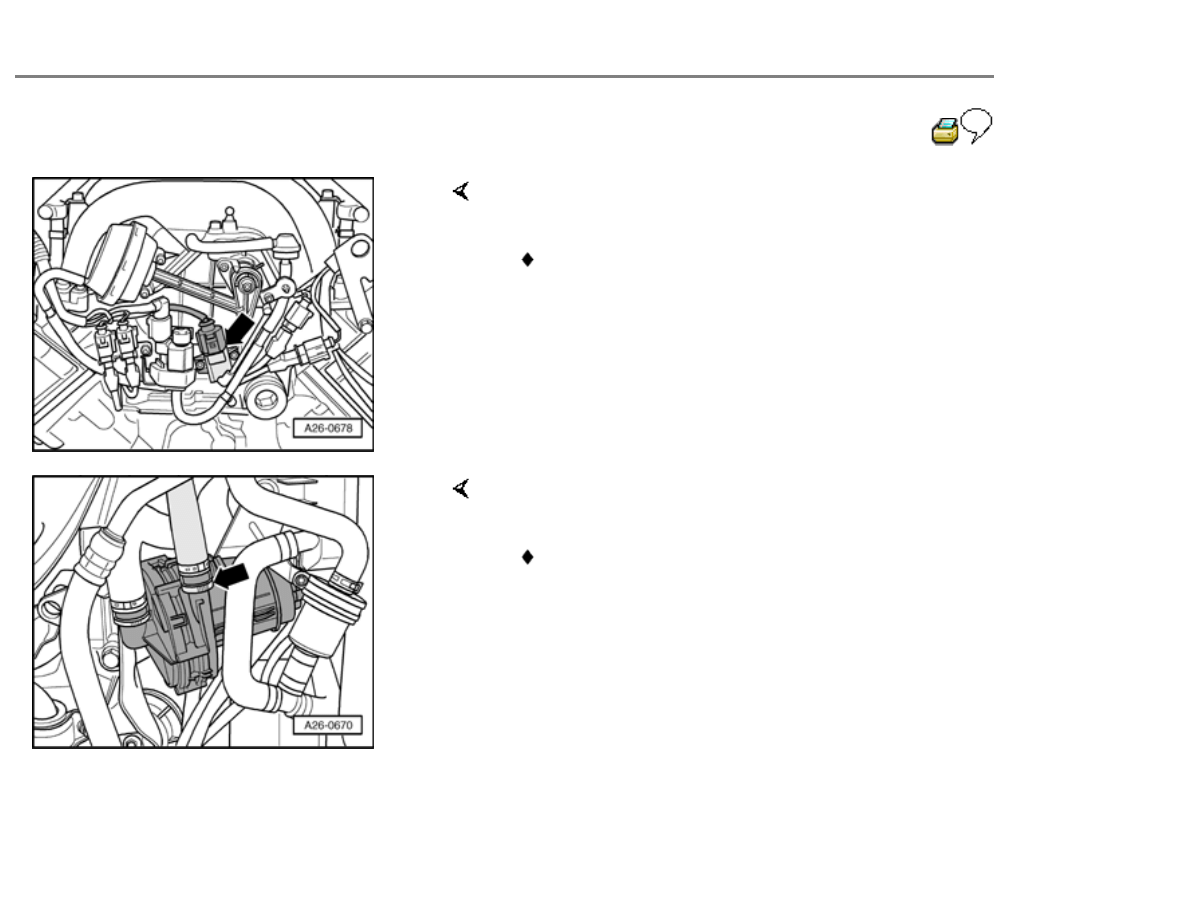 A26-0678

A26-0670