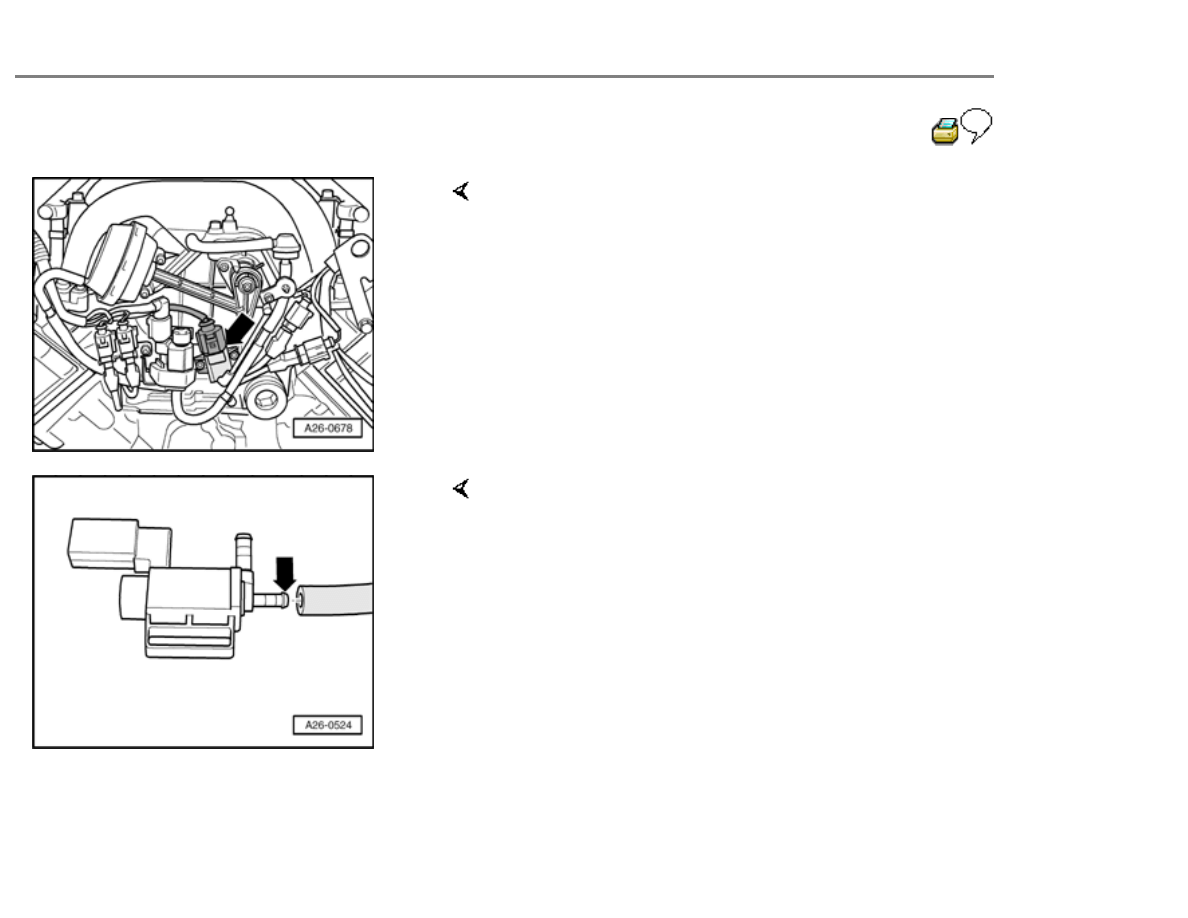 A26-0678

A26-0524