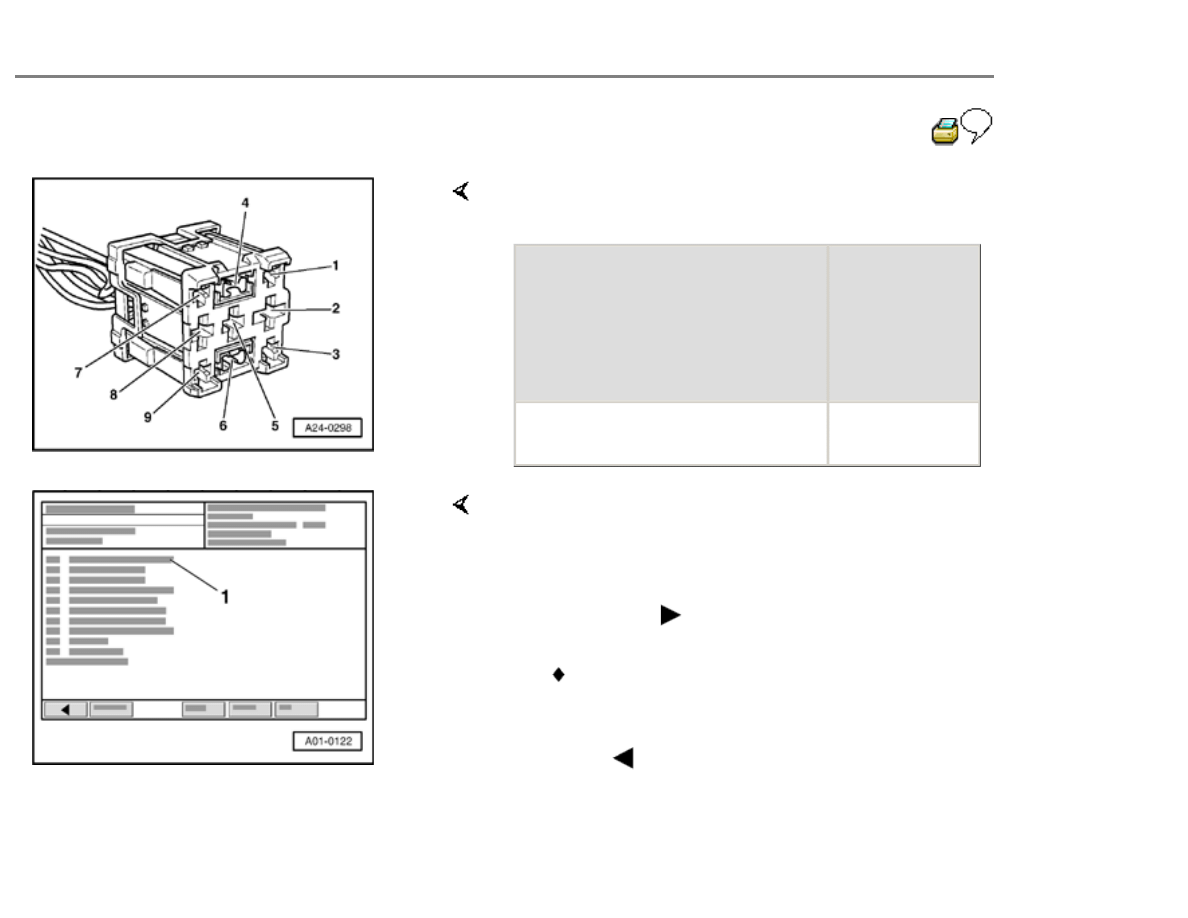 4
1
2
3
7
8
9
6
5
A24-0298

1
A01-0122