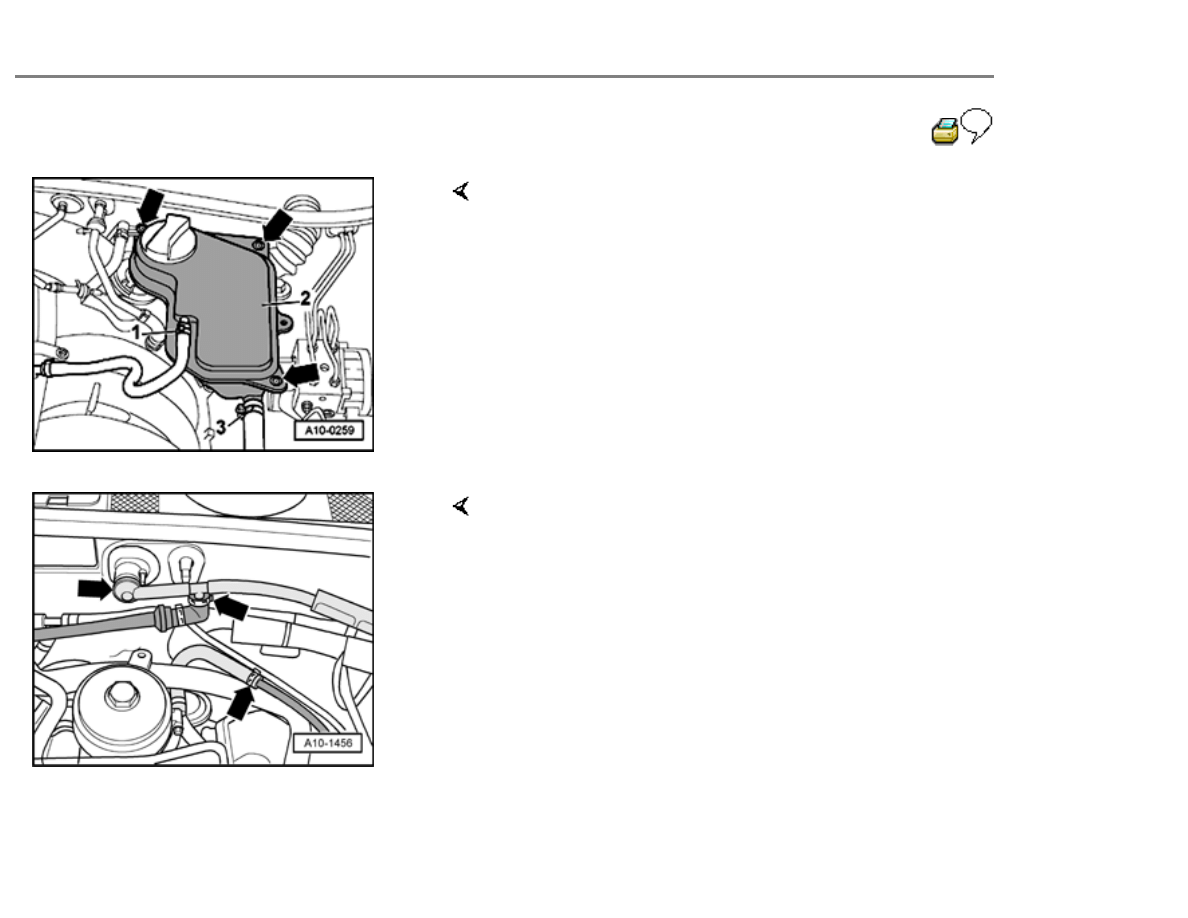 1
2
3
A10-0259

A10-1456