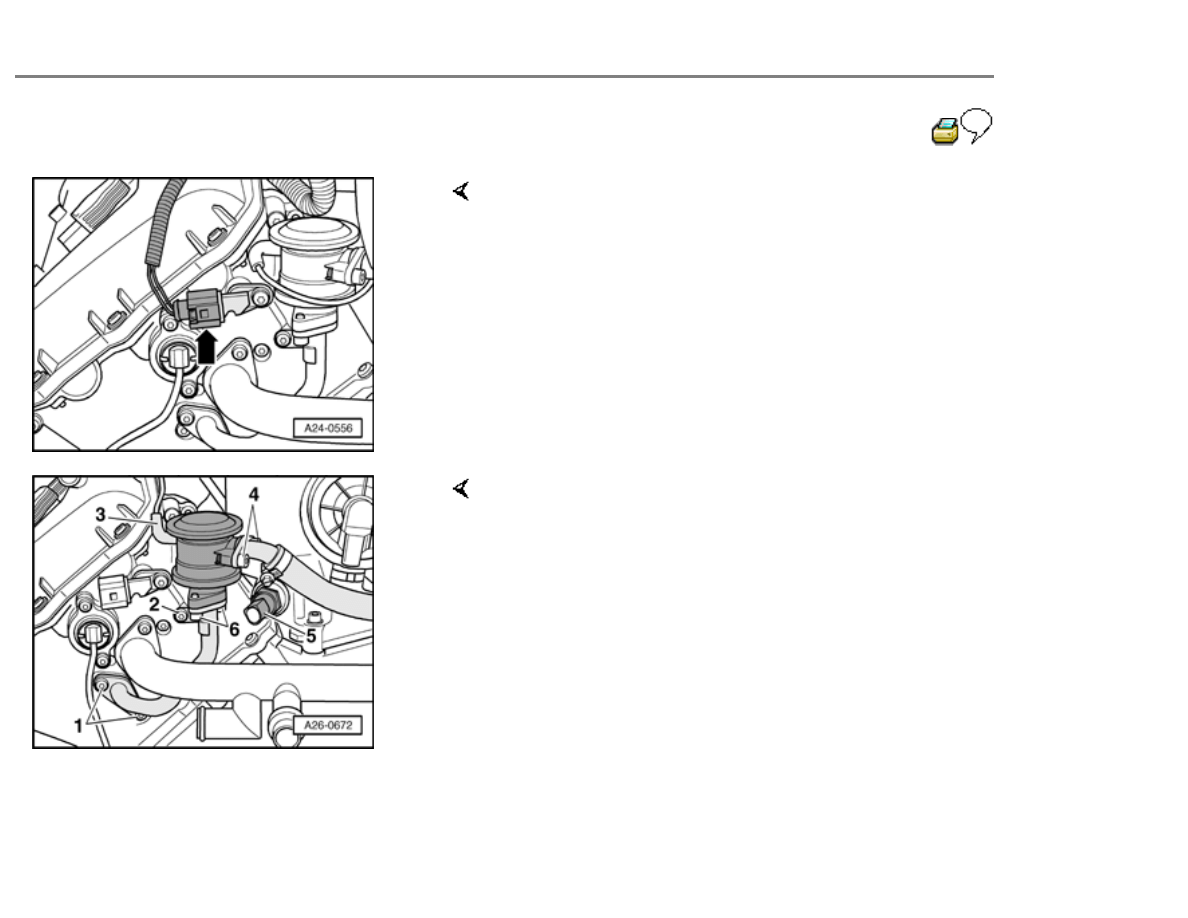 A24-0556

3
4
2
6
5
1
A26-0672