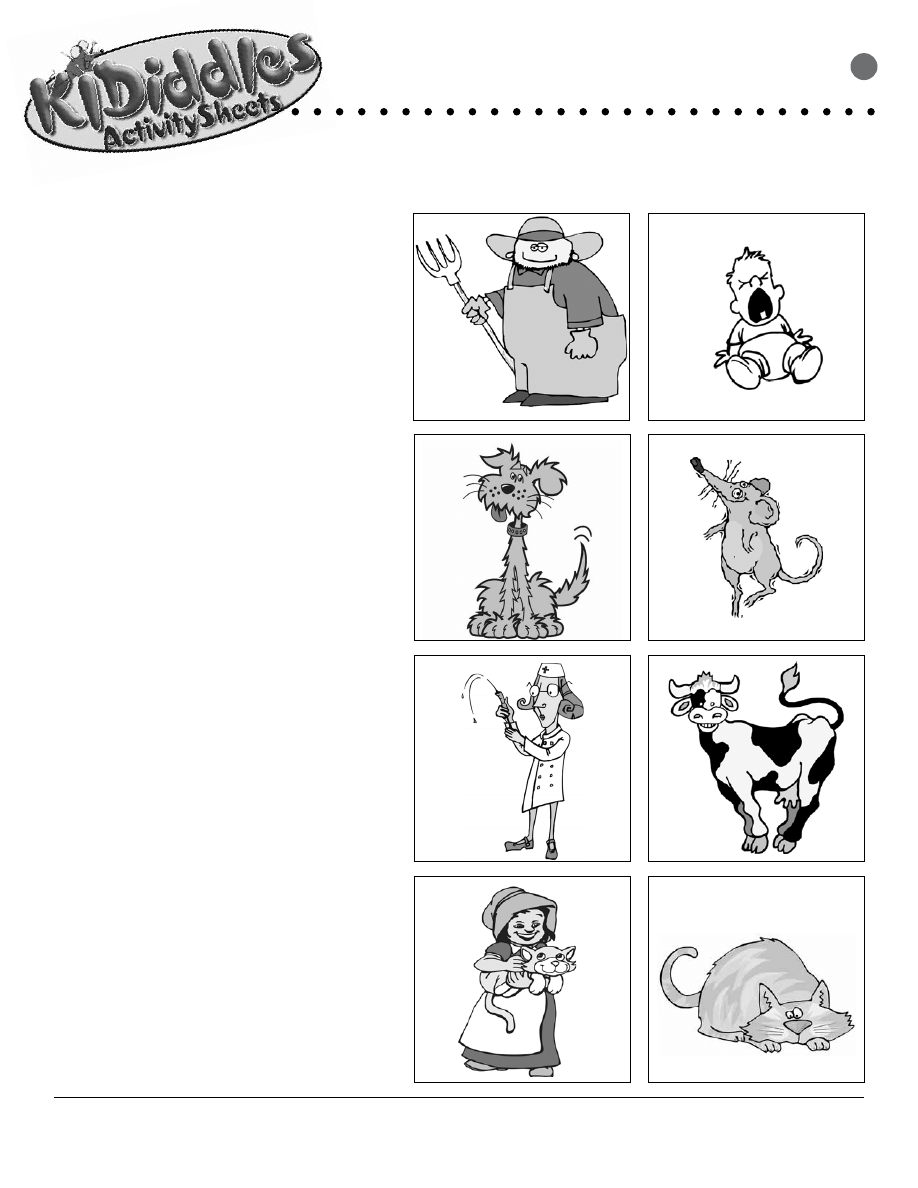 KIDiddles ActivitySheets