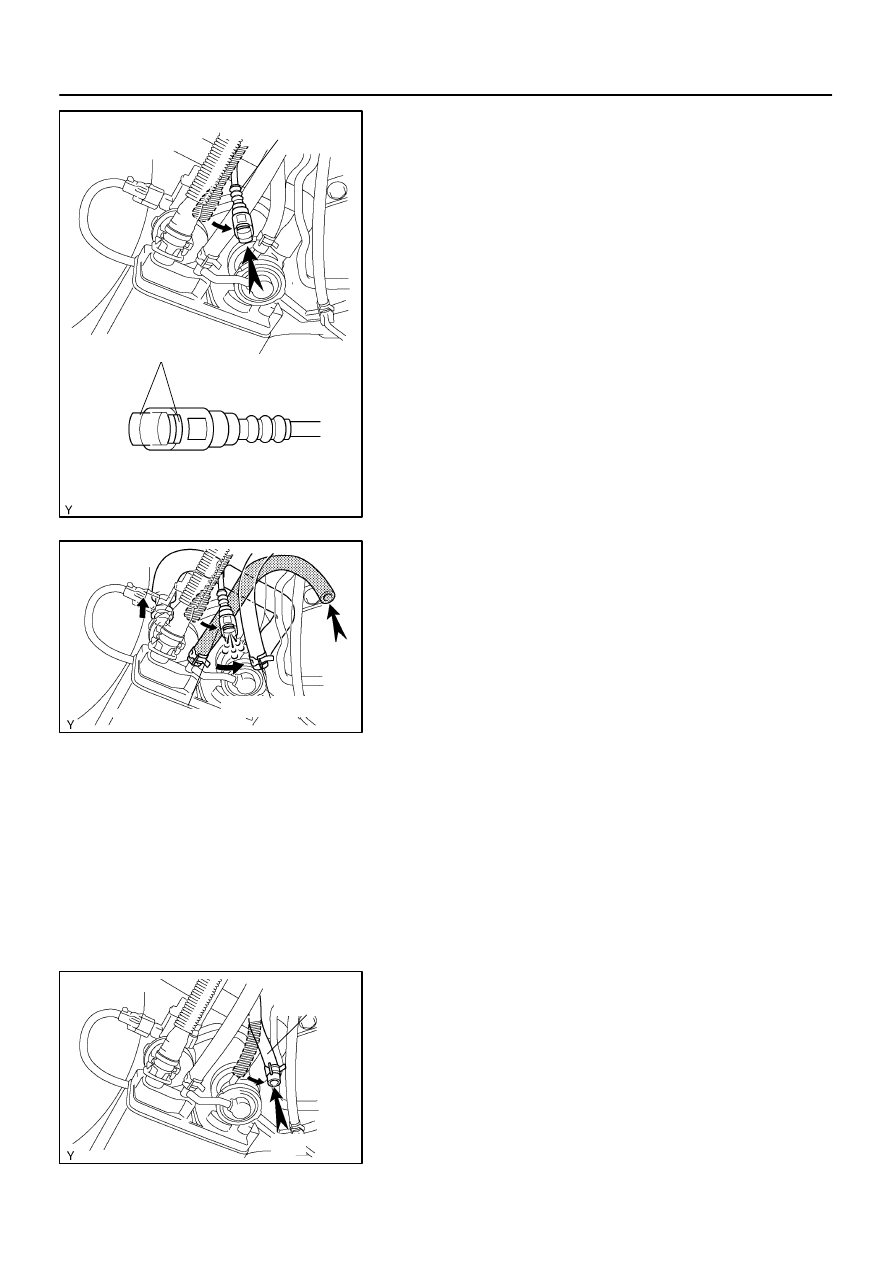 Y

Y

Y