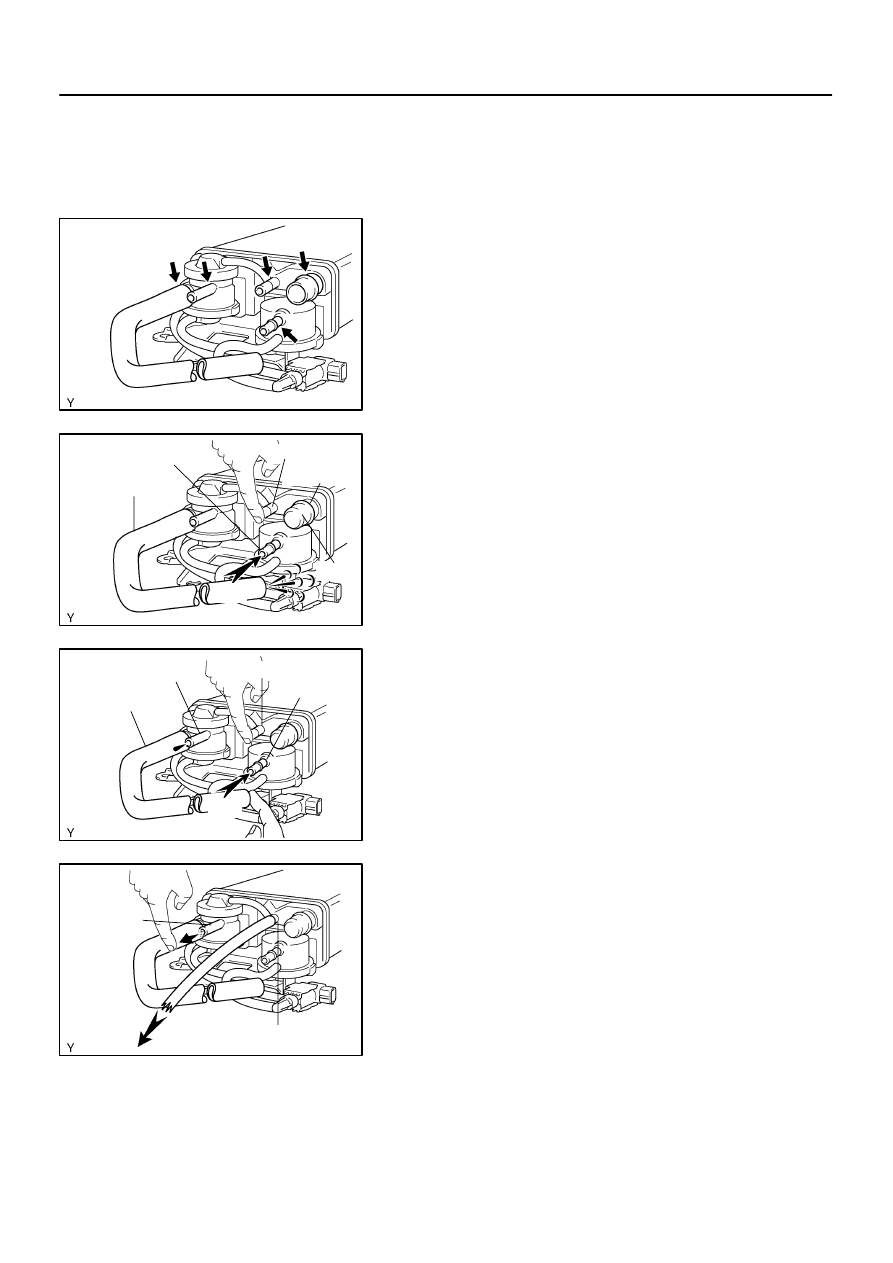 Y

Y

Y

Y